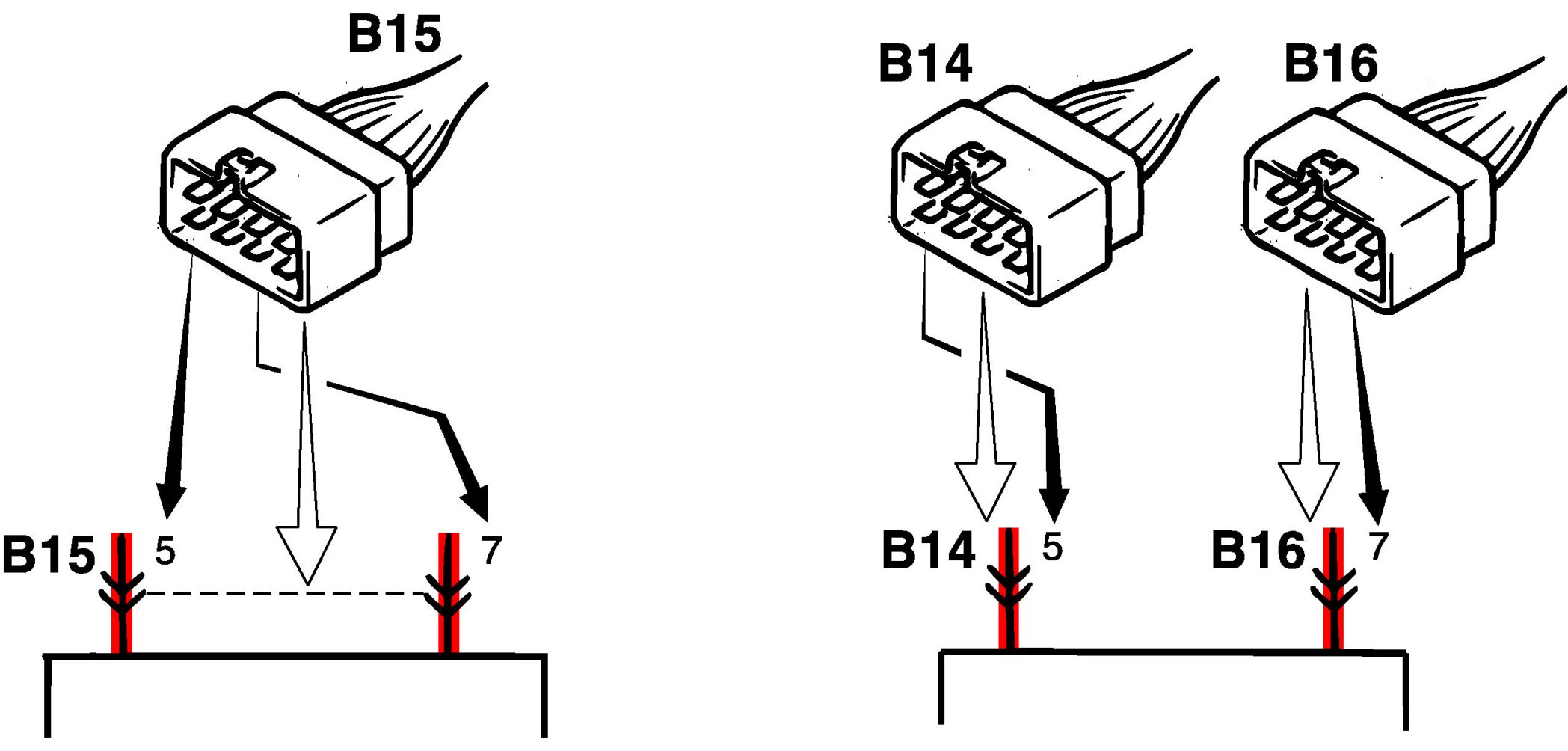 B15

B15 5 7

B14 B16

B14 5 B16 7