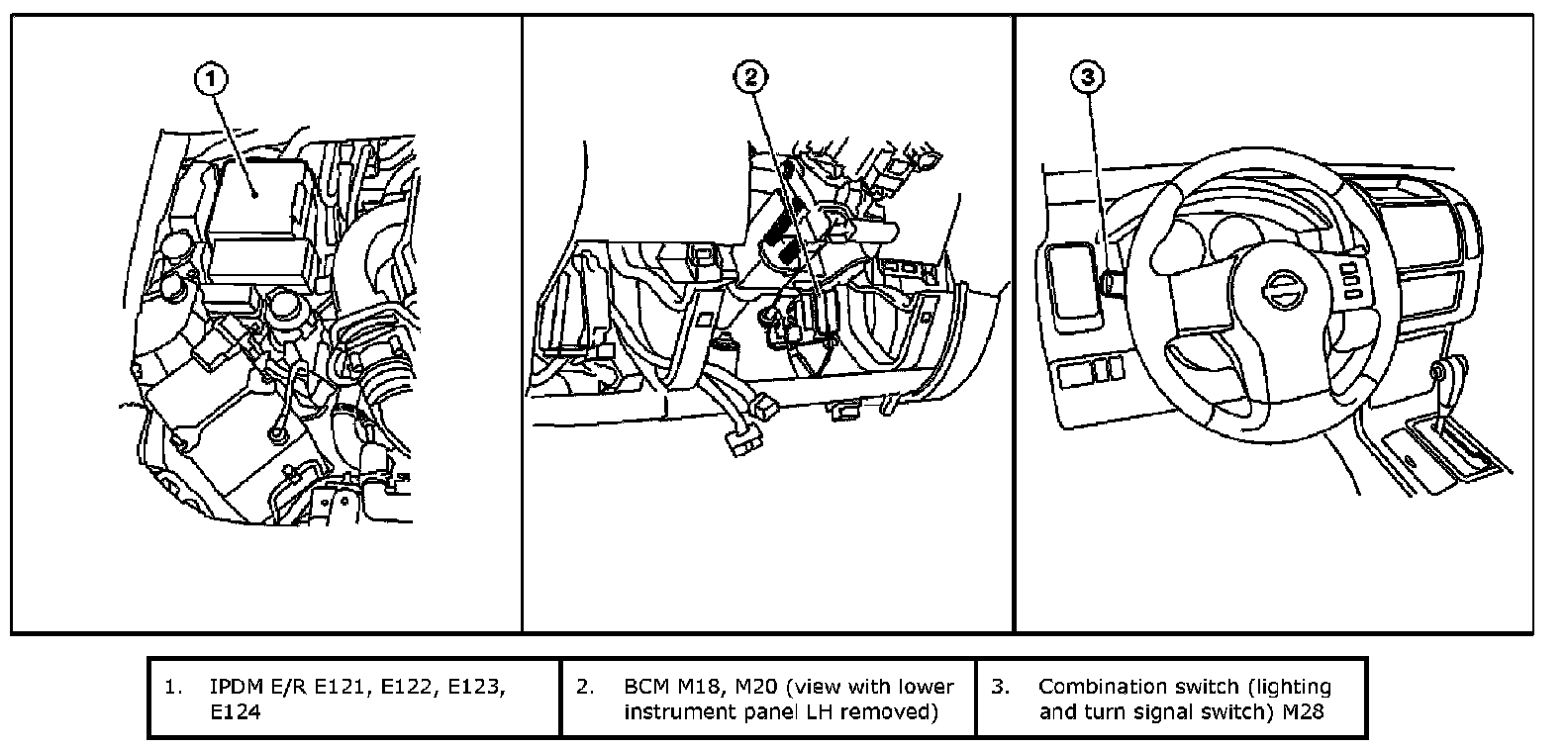 1

2

3

| 1. IPDM E/R E121, E122, E123, E124 | 2. BCM M18, M20 (view with lower instrument panel LH removed) | 3. Combination switch (lighting and turn signal switch) M28 |
|---|---|---|