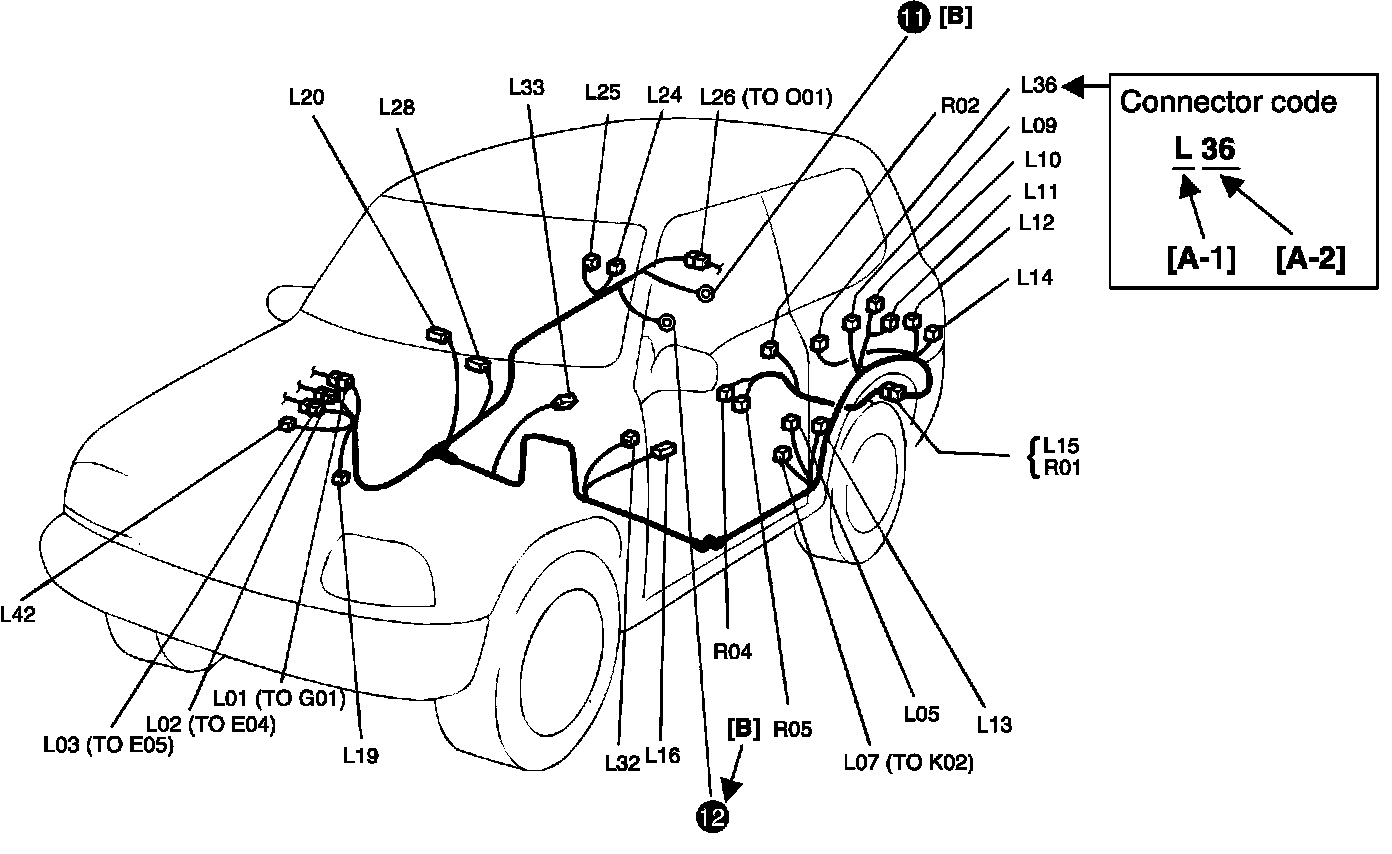 11 [B]

L20
L28
L33
L25
L24
L26 (TO O01)
R02
L36
L09
L10
L11
L12
L14

Connector code
L 36
[A-1] [A-2]

L15
R01

L42
L03 (TO E05)
L02 (TO E04)
L01 (TO G01)
L19
L32
L16
[B]
12
R04
R05
L07 (TO K02)
L05
L13