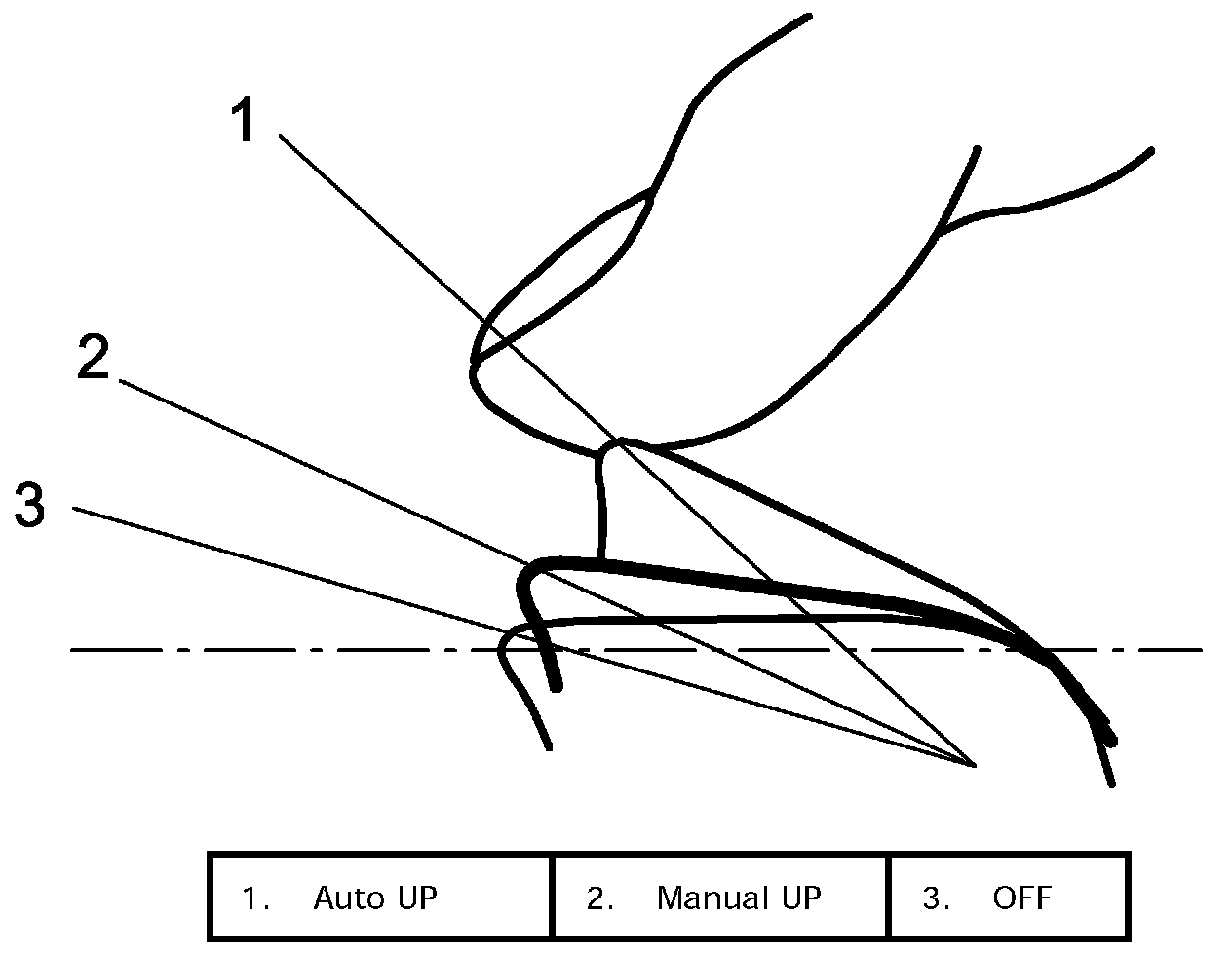 1

2

3

| 1. Auto UP | 2. Manual UP | 3. OFF |
|---|---|---|