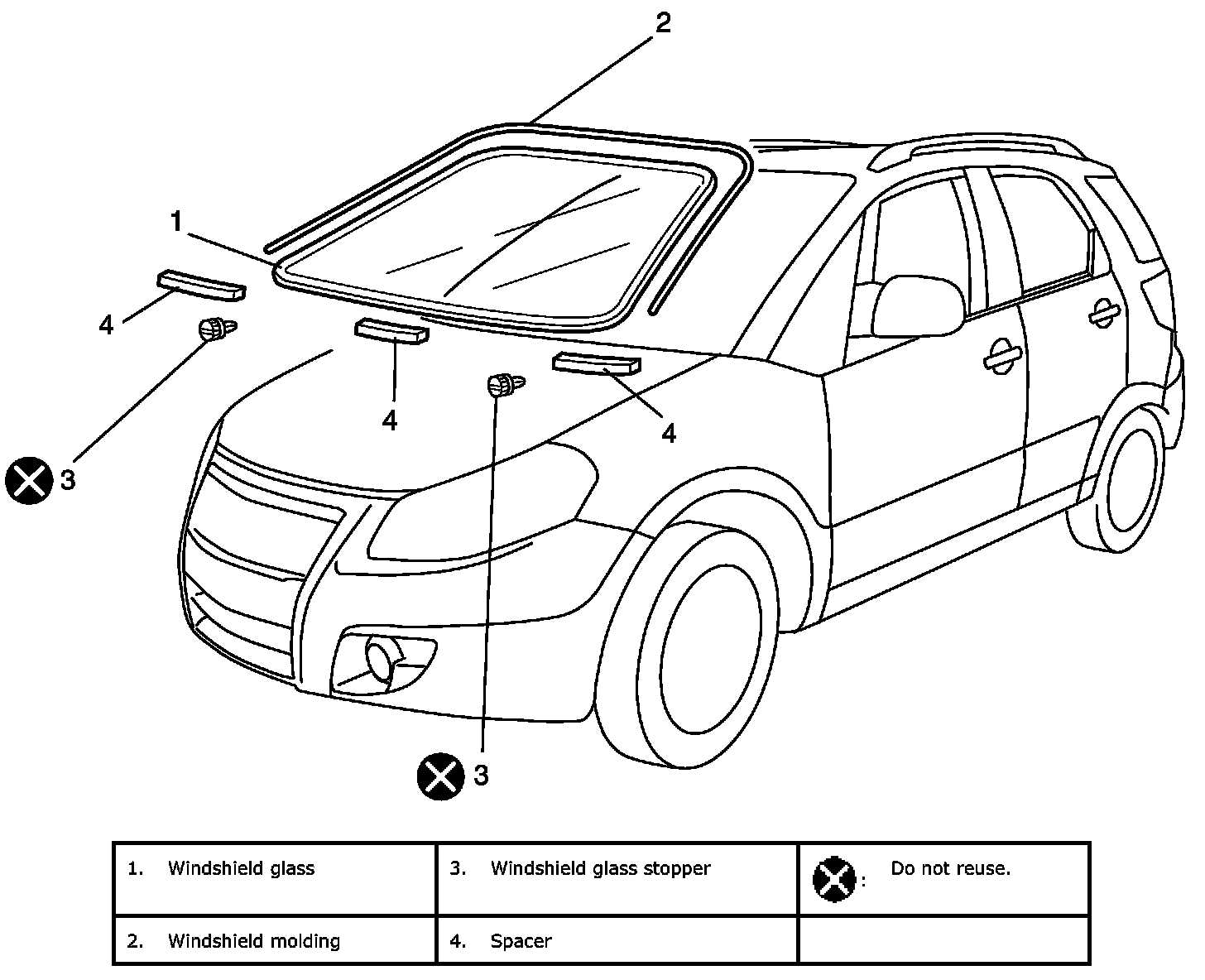 2

1

4

4

4

3

3

| 1. Windshield glass | 3. Windshield glass stopper | : Do not reuse. |
|---|---|---|
| 2. Windshield molding | 4. Spacer | |