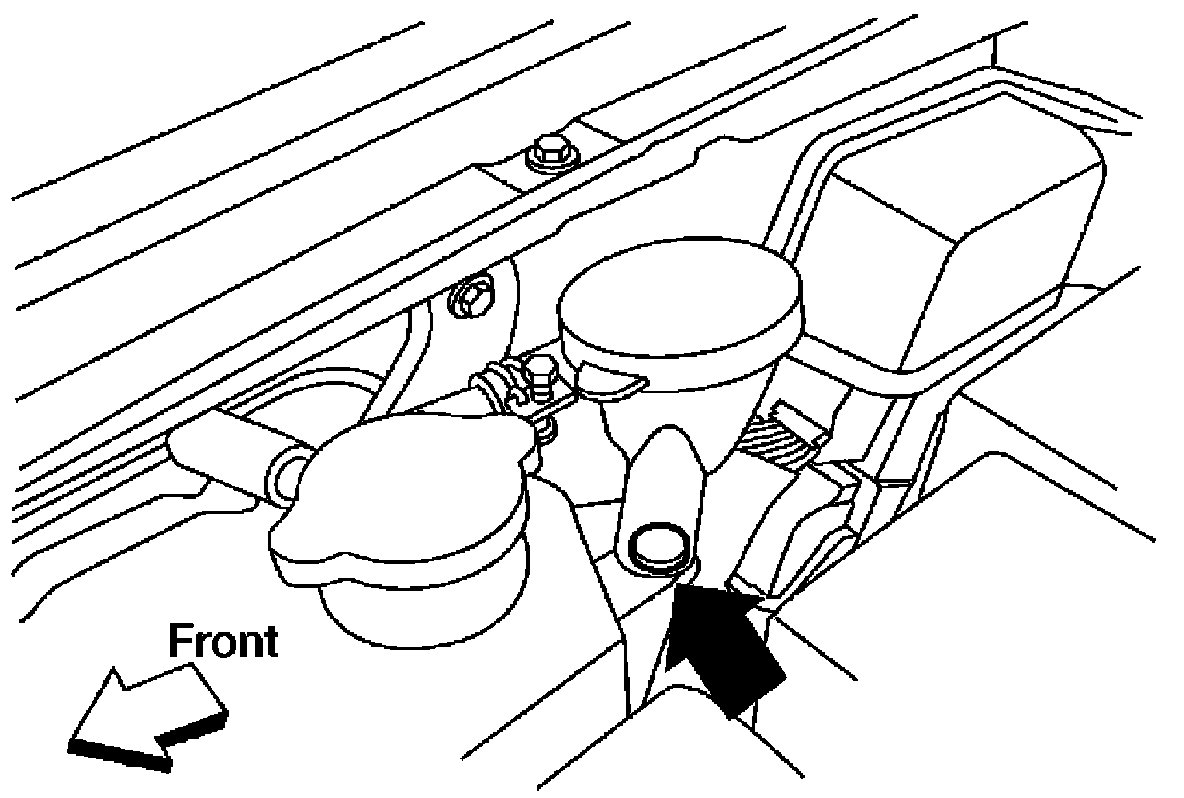 Front