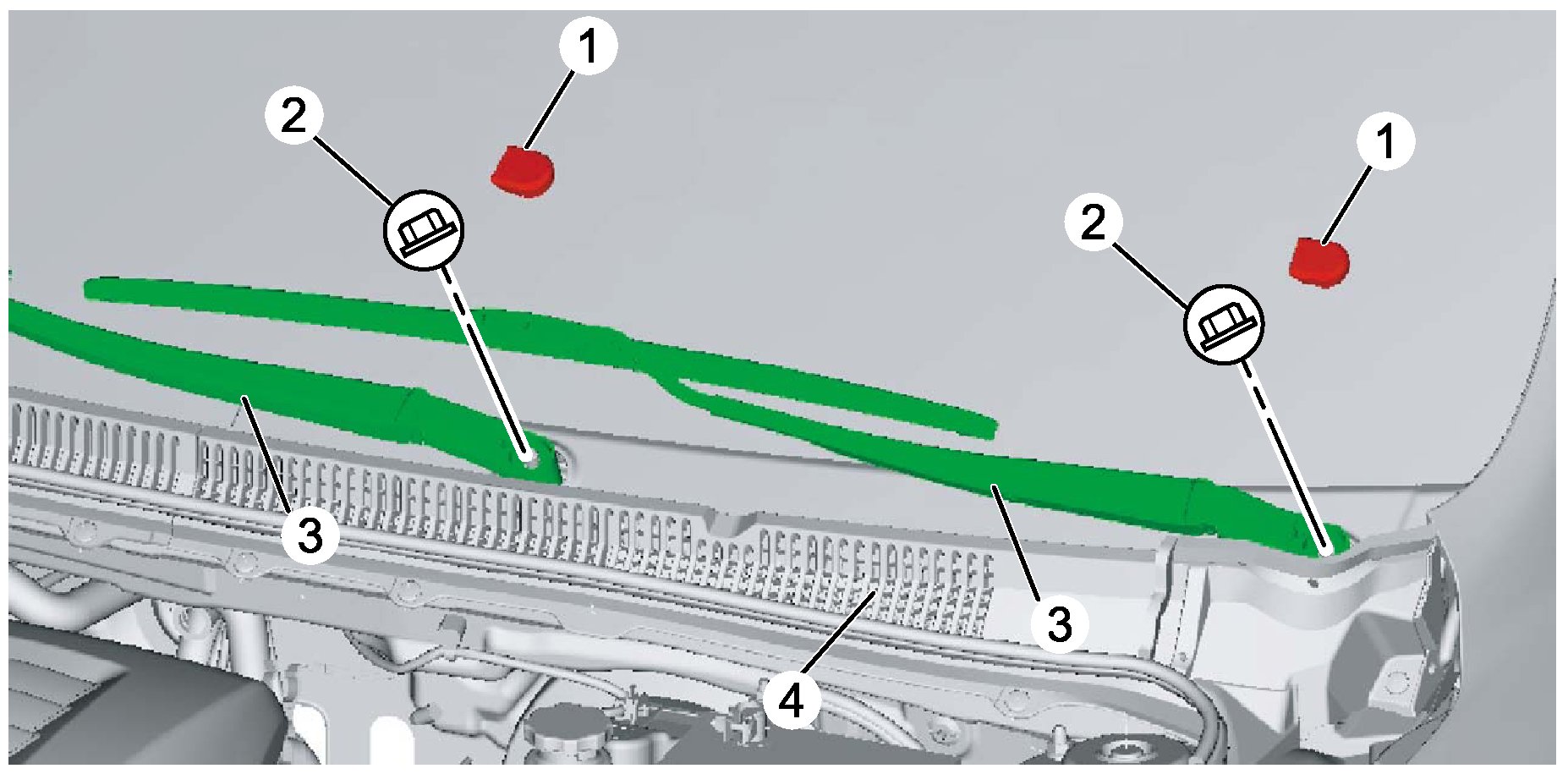 1
2
1
2
3
3
4