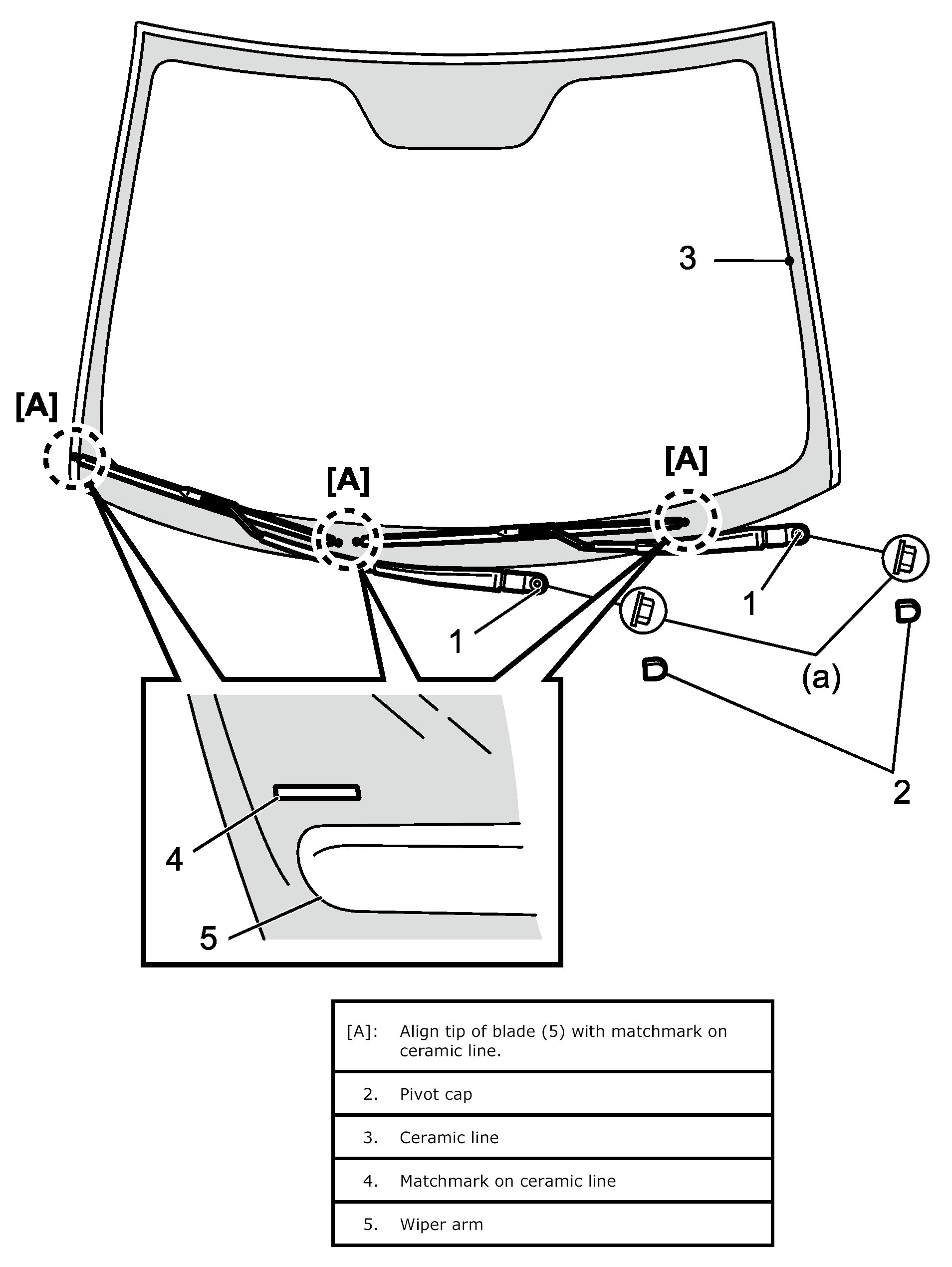 3

[A]

[A]

[A]

1

1

(a)

2

4

5

| [A]: | Align tip of blade (5) with matchmark on ceramic line. |
|---|---|
| 2. | Pivot cap |
| 3. | Ceramic line |
| 4. | Matchmark on ceramic line |
| 5. | Wiper arm |