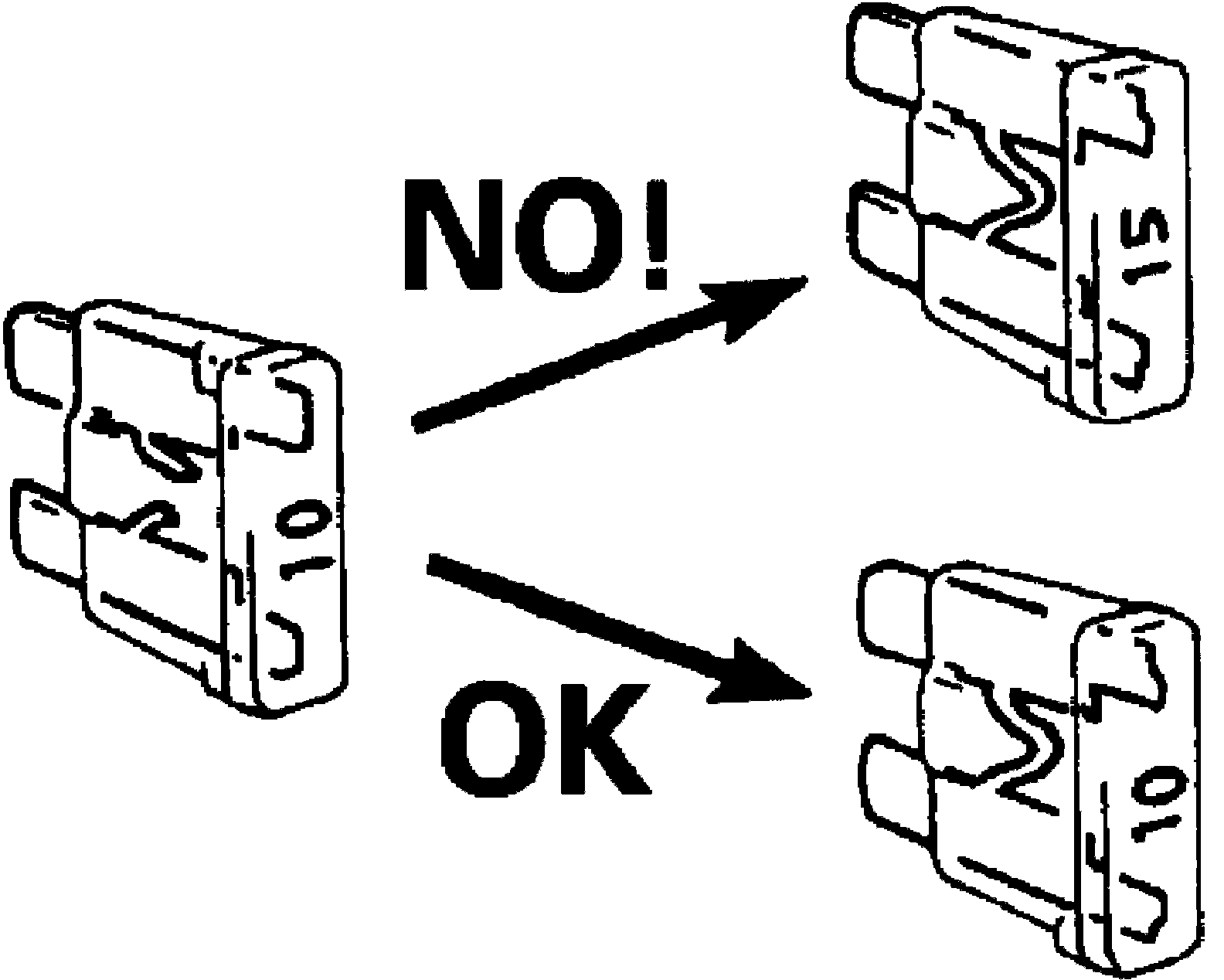 10

NO!

15

OK

10