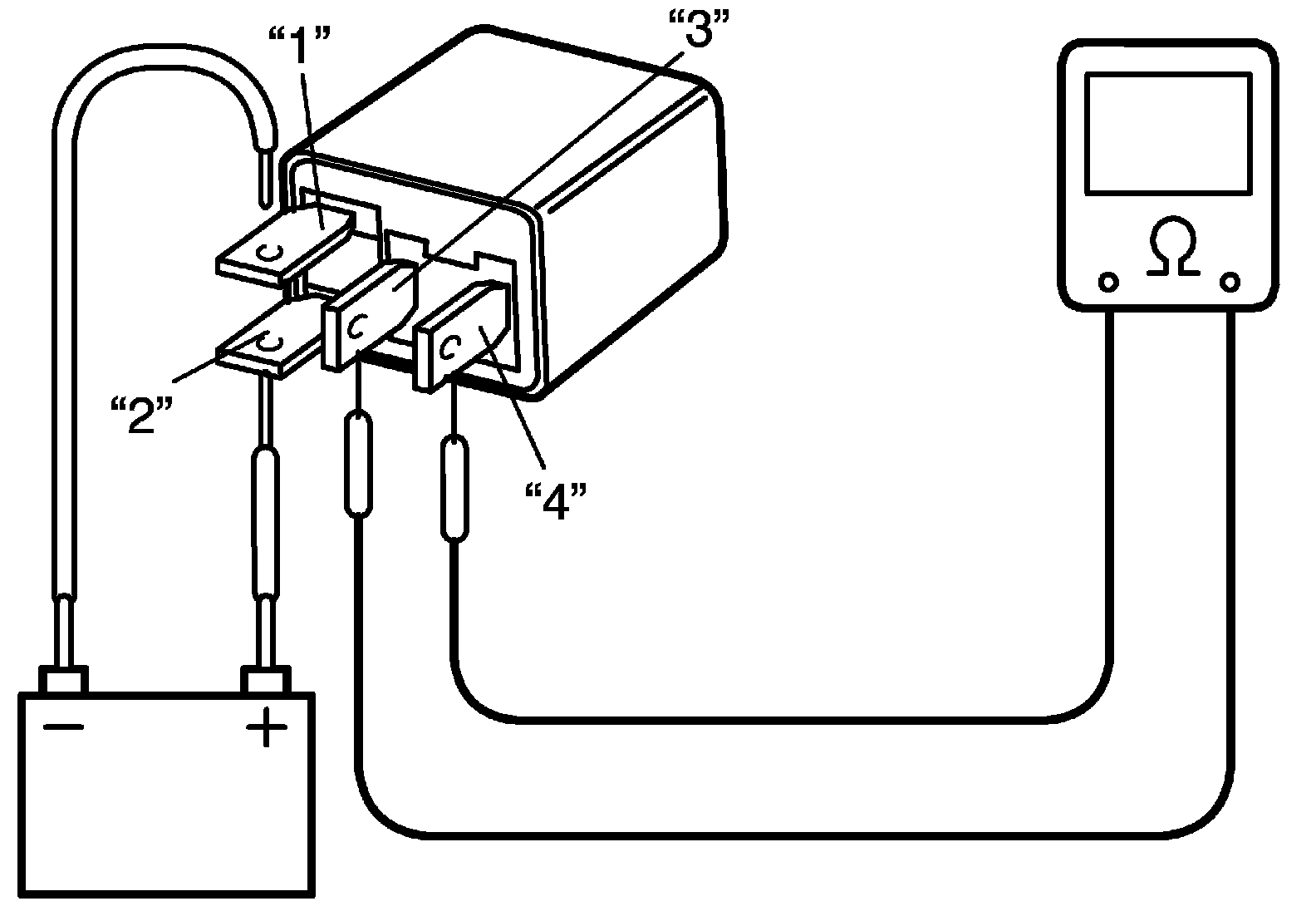 “1”
“3”
“2”
“4”
Ω
−
+