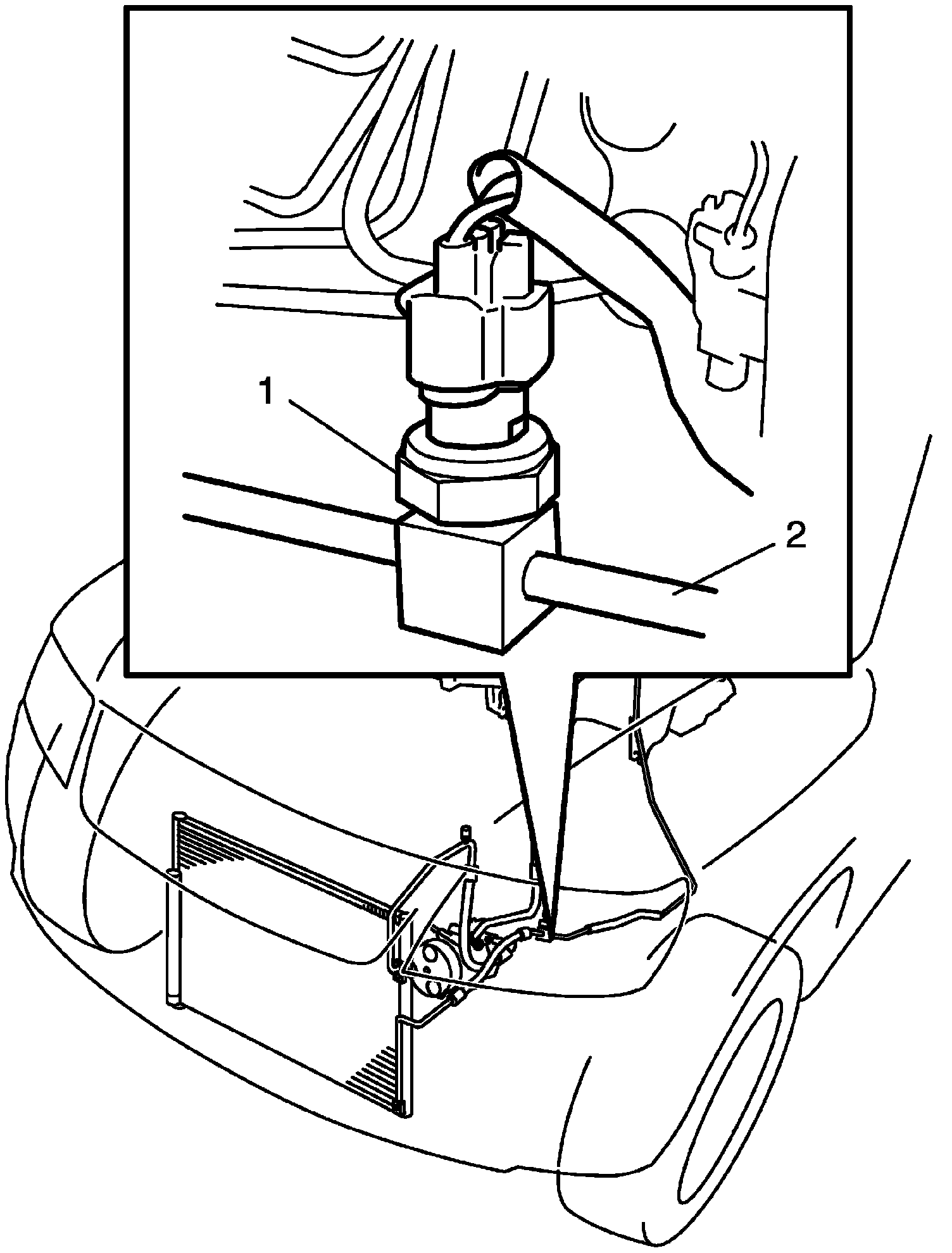 1
2