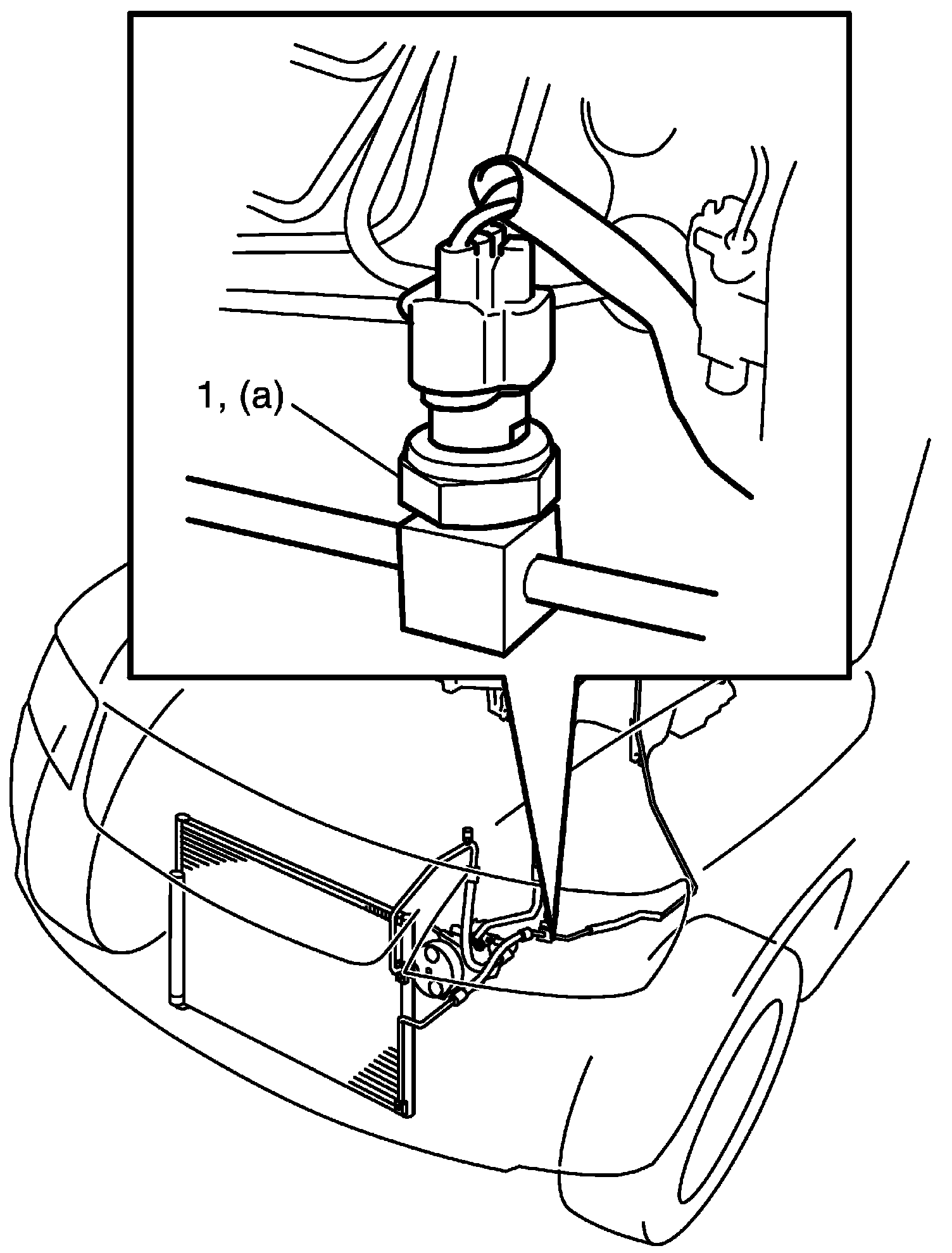 1, (a)