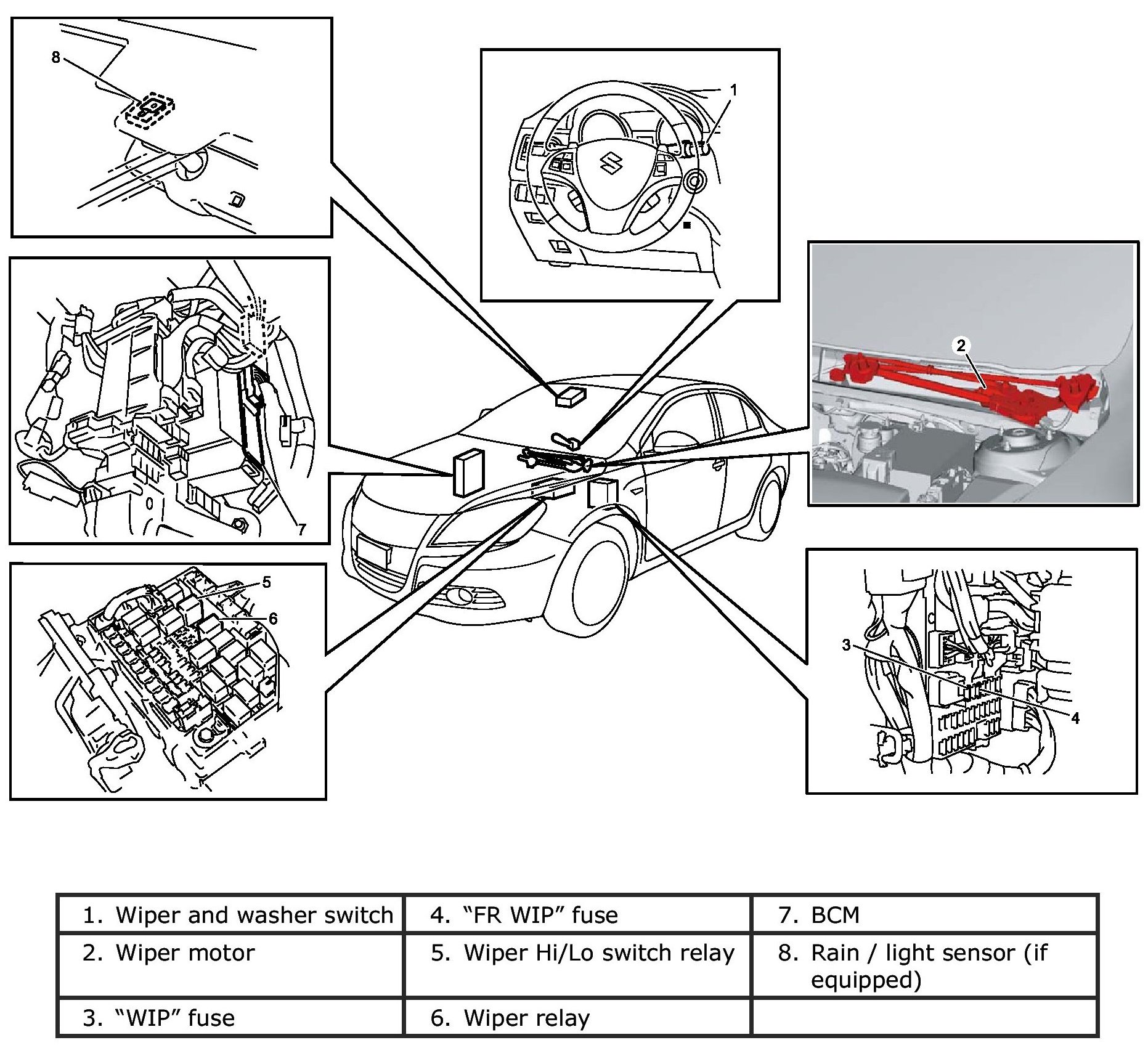 8

1

2

7

5

6

3

4

| 1. Wiper and washer switch | 4. “FR WIP” fuse | 7. BCM |
|---|---|---|
| 2. Wiper motor | 5. Wiper Hi/Lo switch relay | 8. Rain / light sensor (if equipped) |
| 3. “WIP” fuse | 6. Wiper relay | |