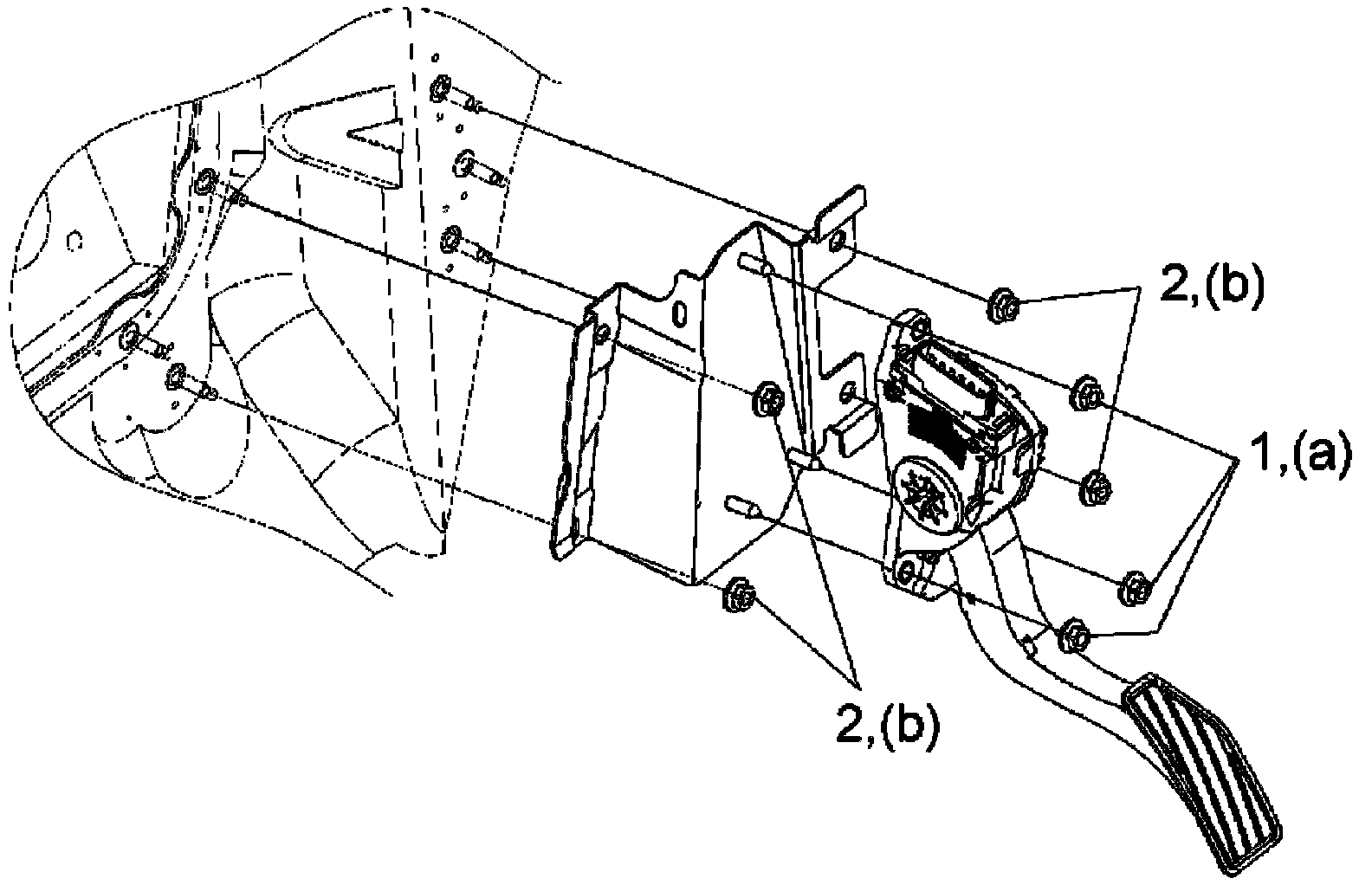 2,(b)

1,(a)

2,(b)