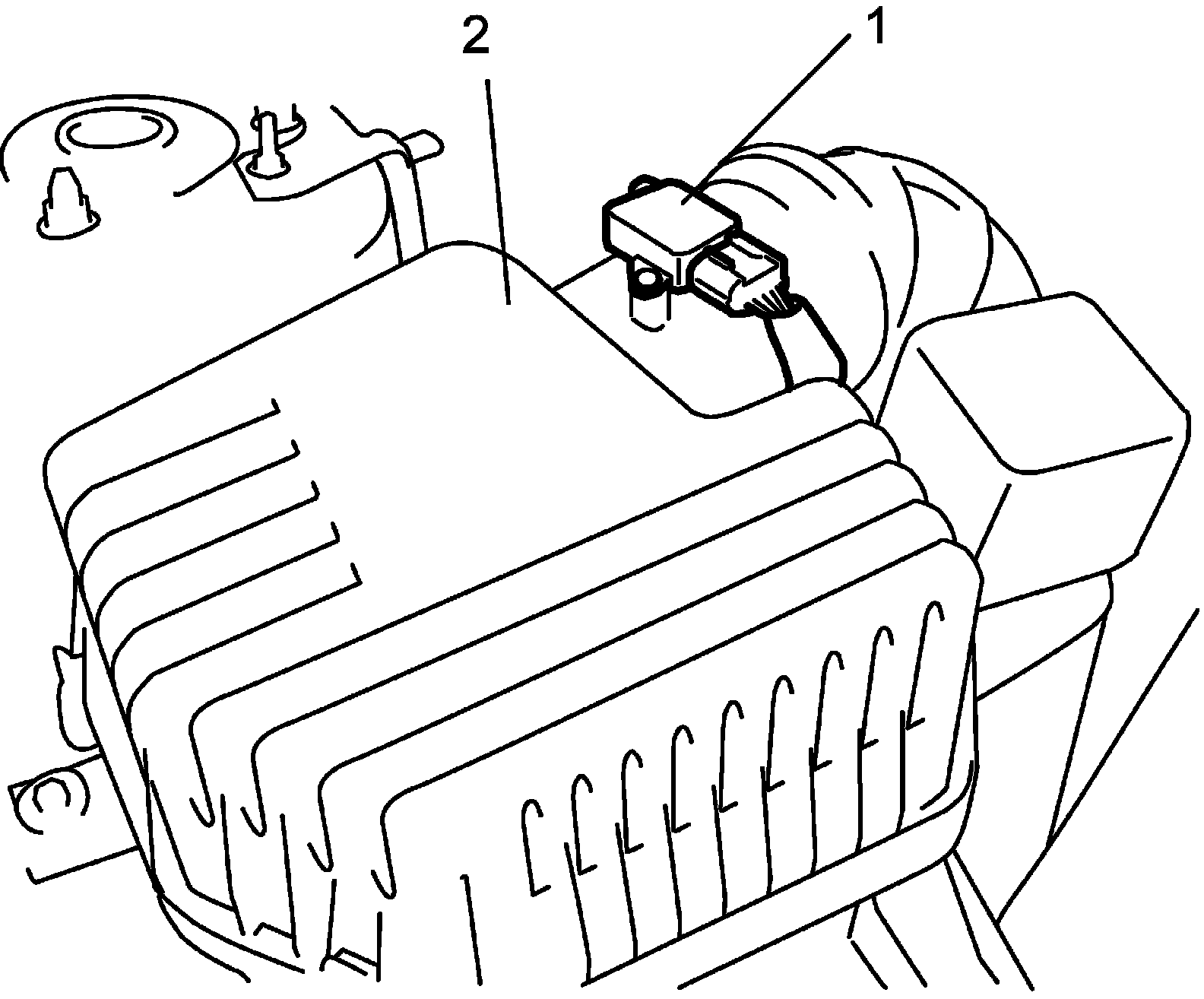 2
1