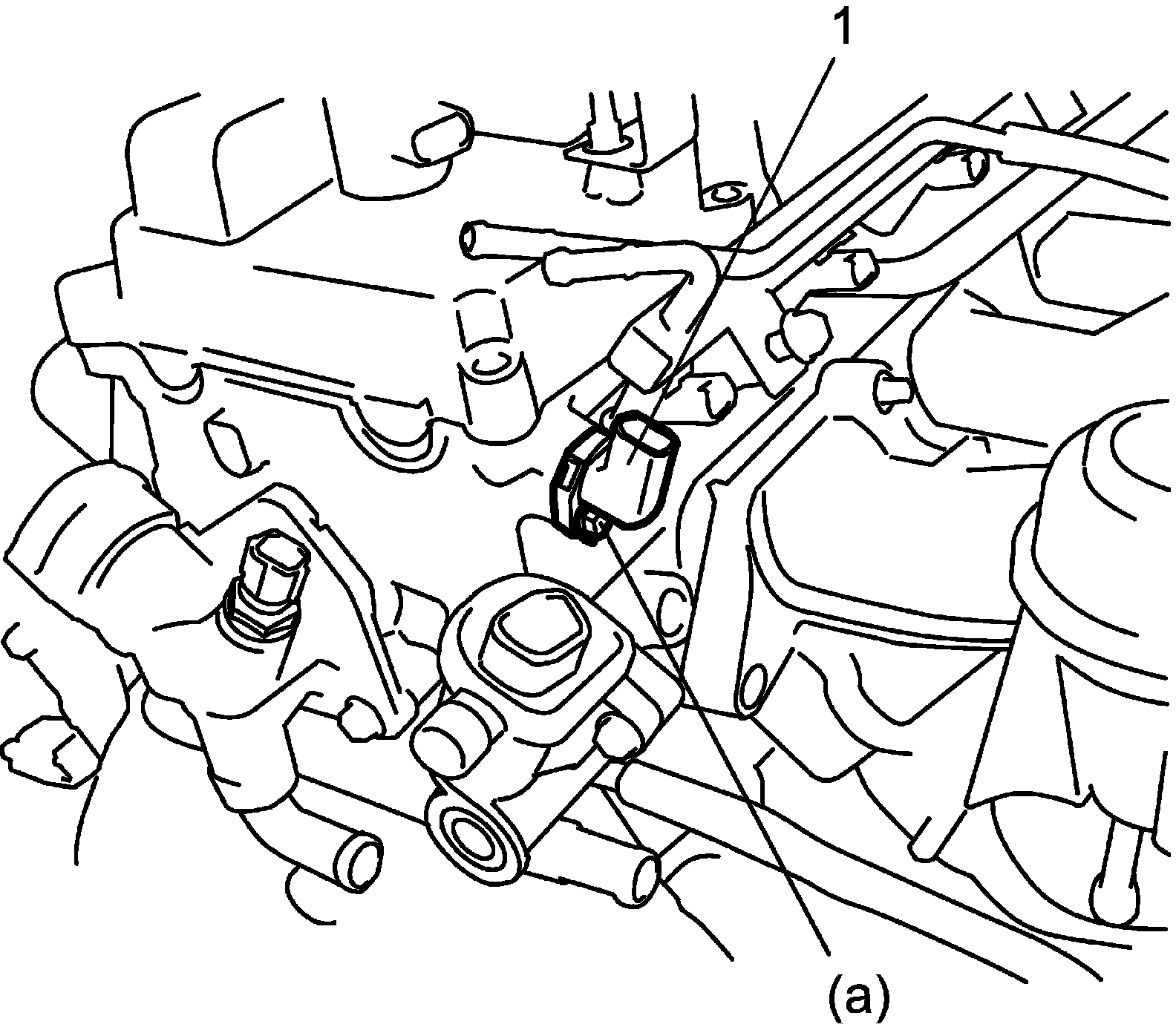 1

(a)