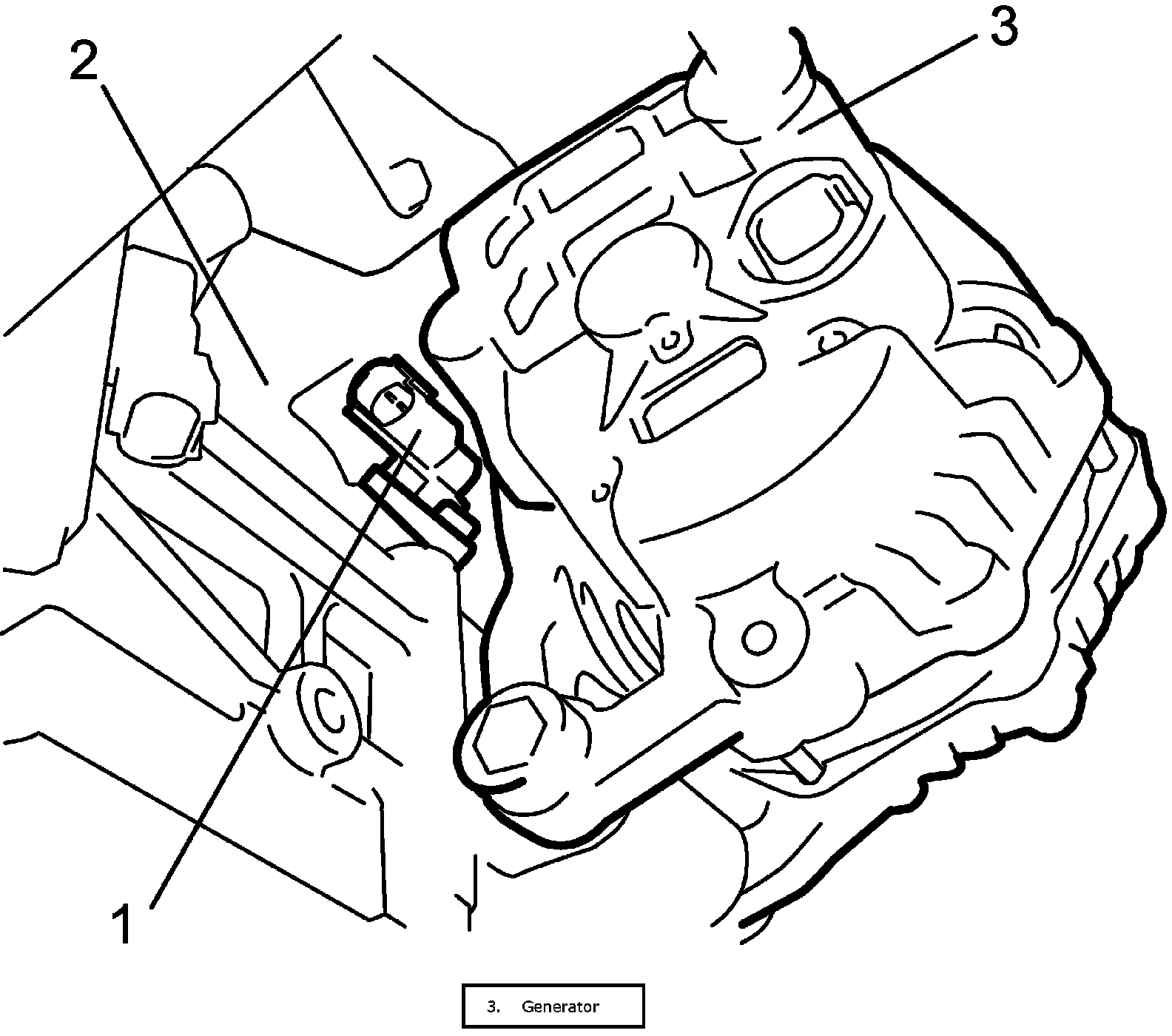 2

3

1

3. Generator