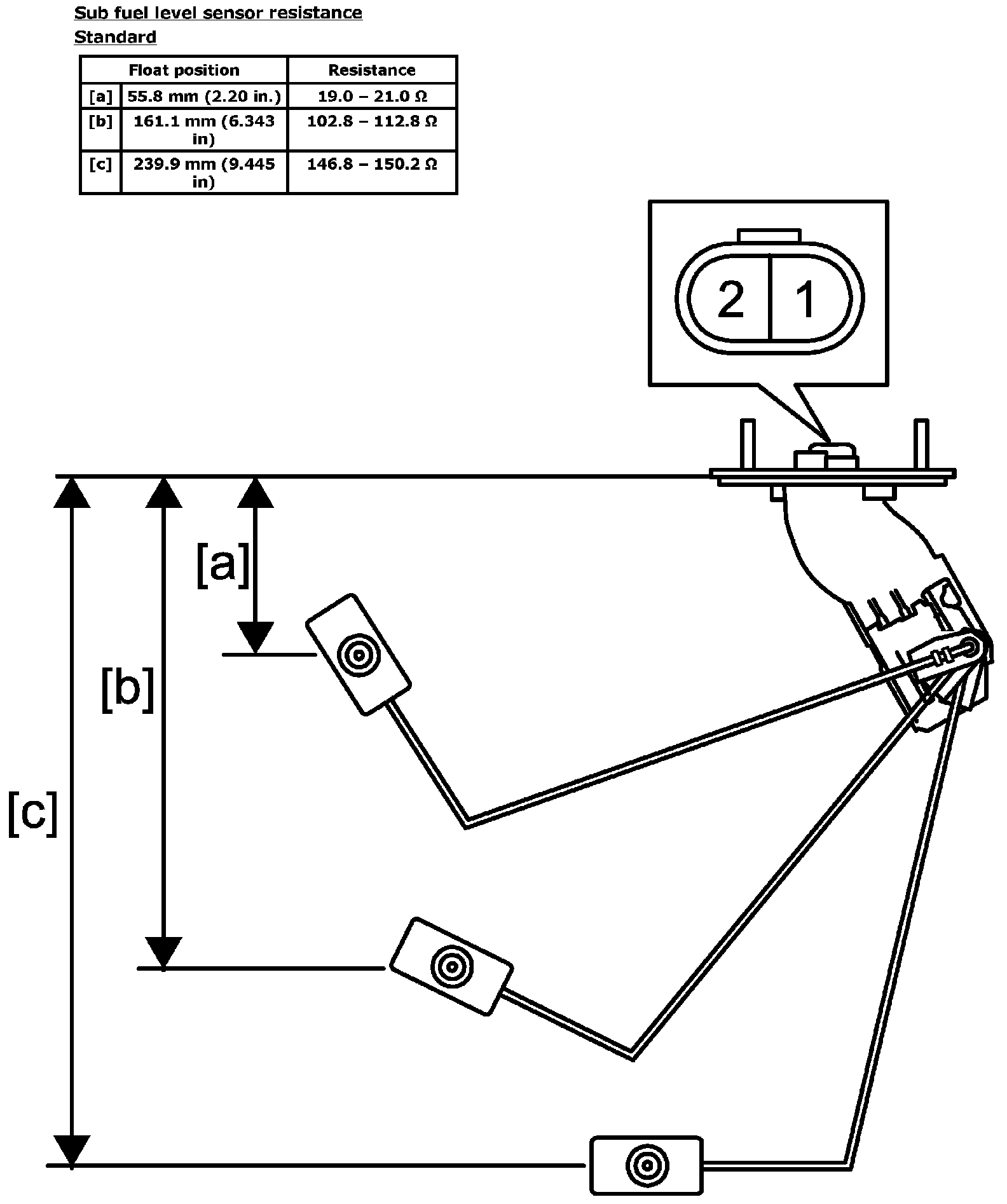 Sub fuel level sensor resistance

Standard

| Float position | | Resistance |
|---|---|---|
| [a] | 55.8 mm (2.20 in.) | 19.0 – 21.0 Ω |
| [b] | 161.1 mm (6.343 in) | 102.8 – 112.8 Ω |
| [c] | 239.9 mm (9.445 in) | 146.8 – 150.2 Ω |

2 1

[a]

[b]

[c]