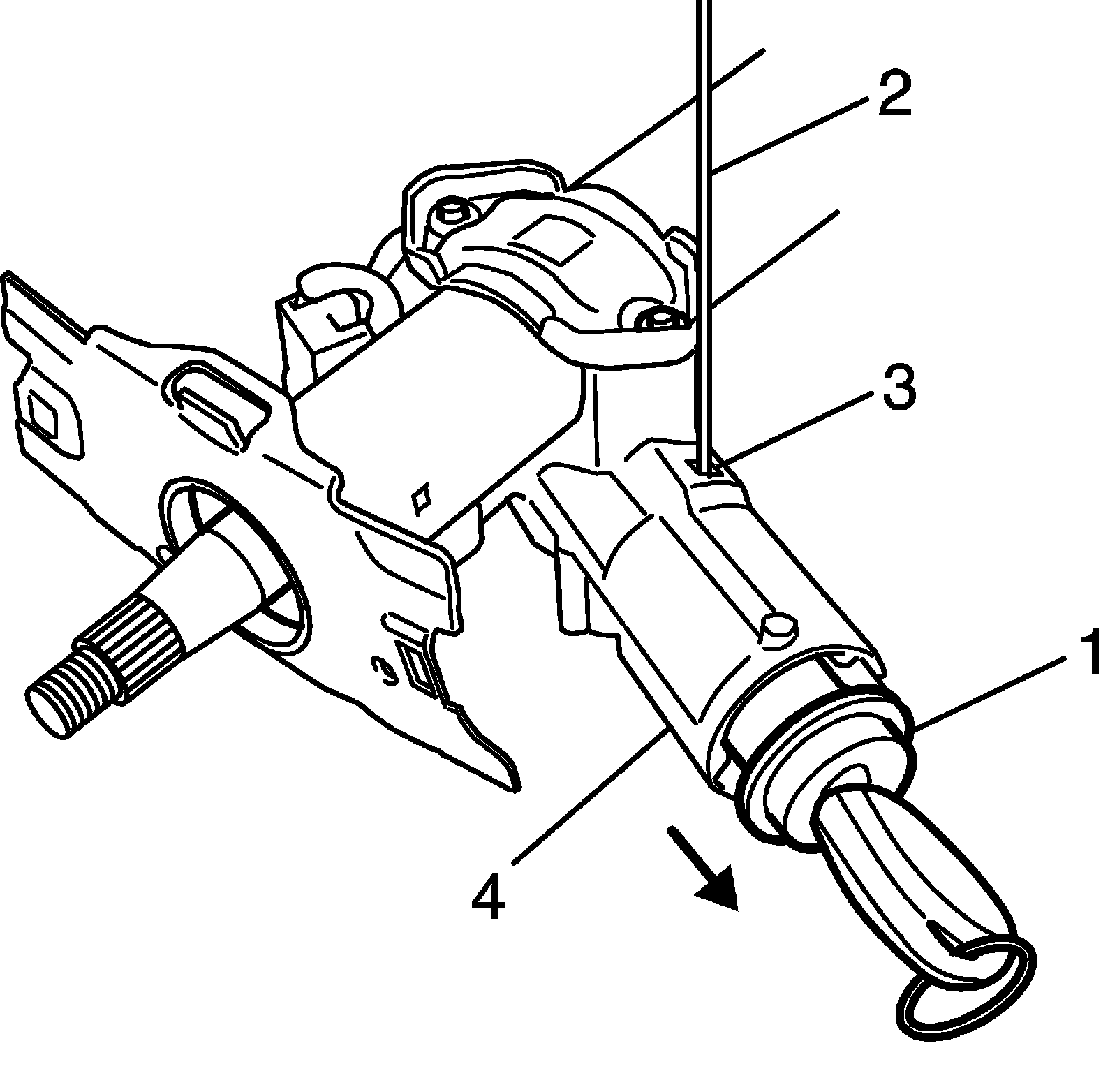 2
3
1
4