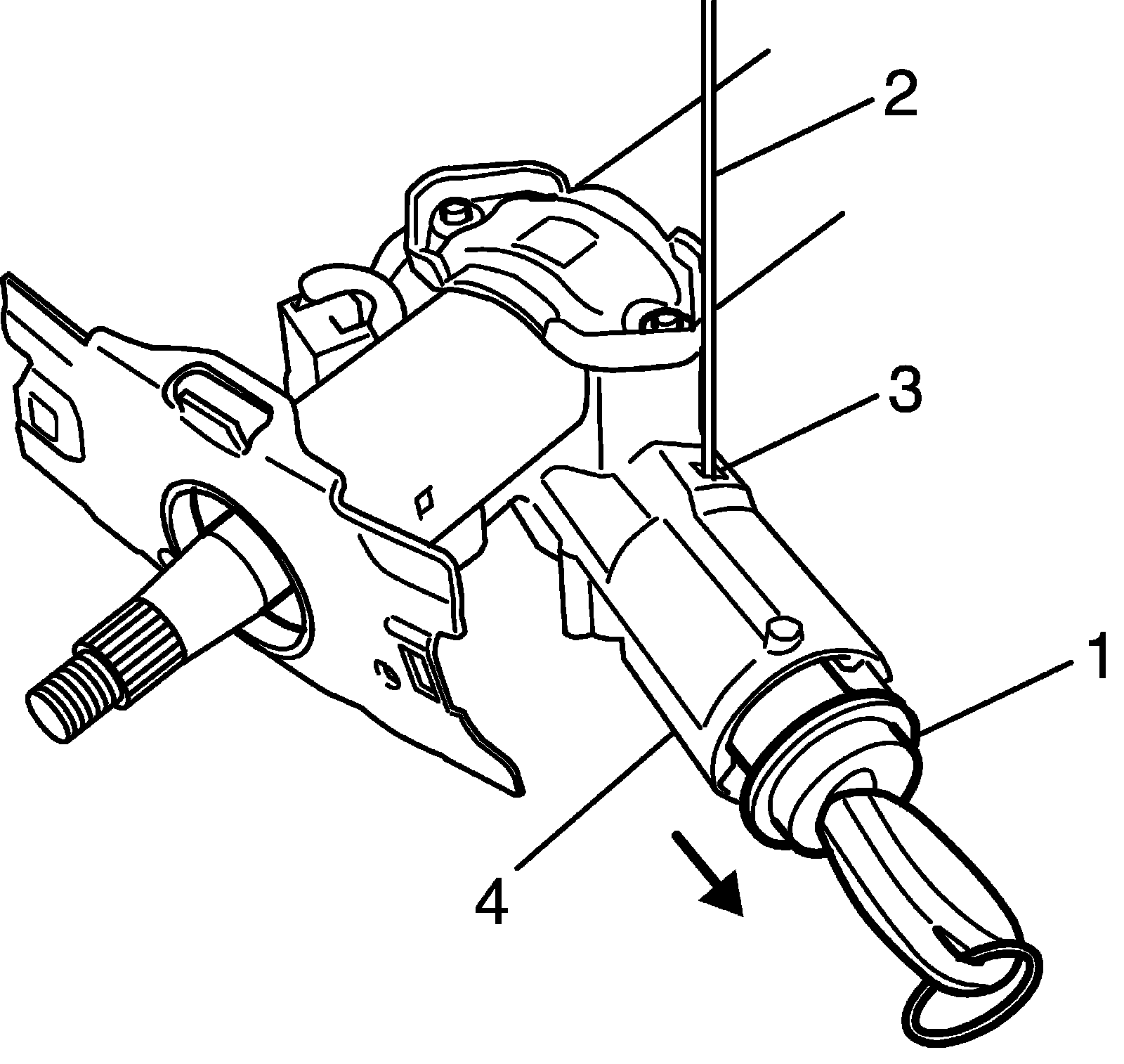 2
3
1
4