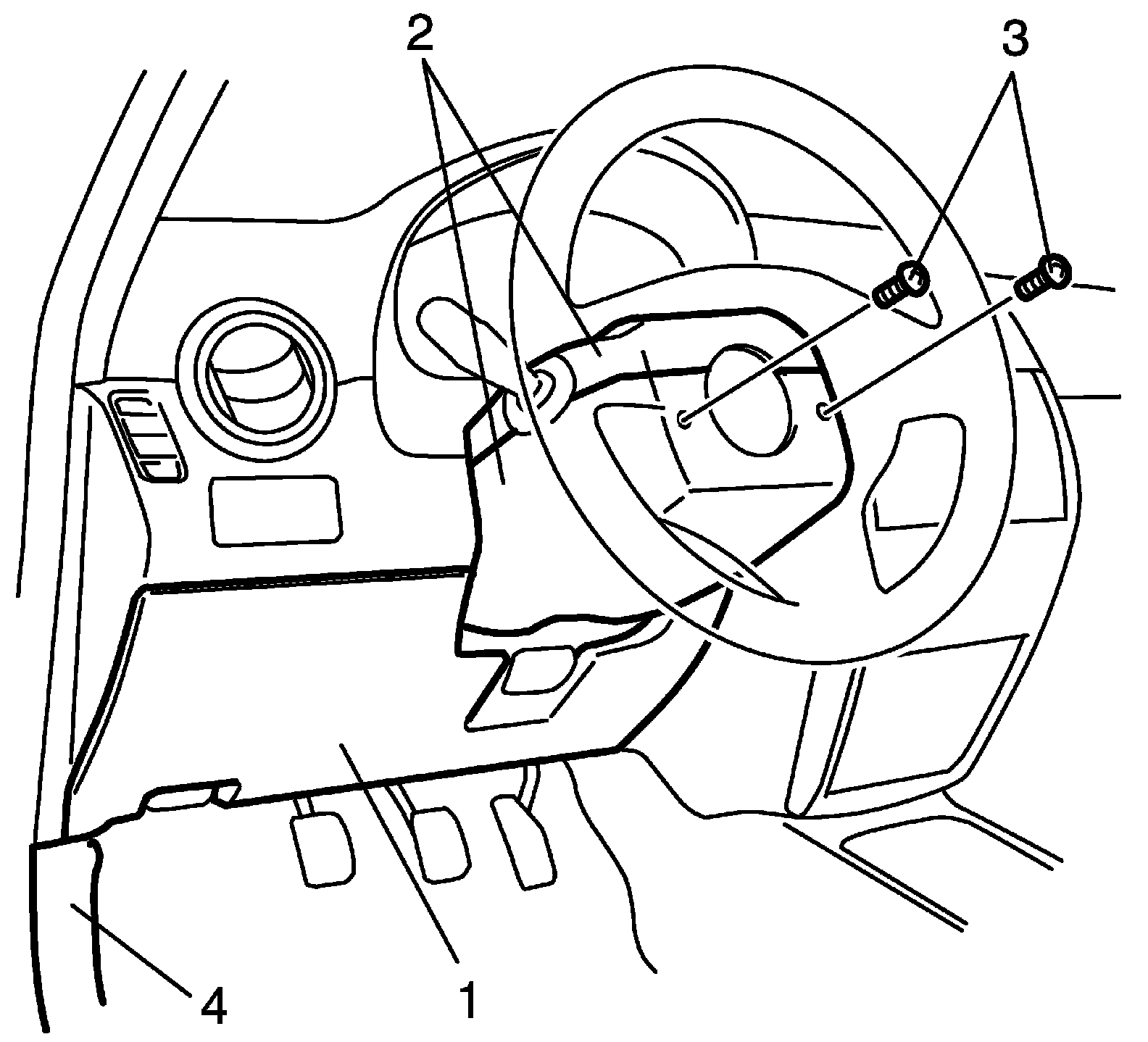 2
3
4
1