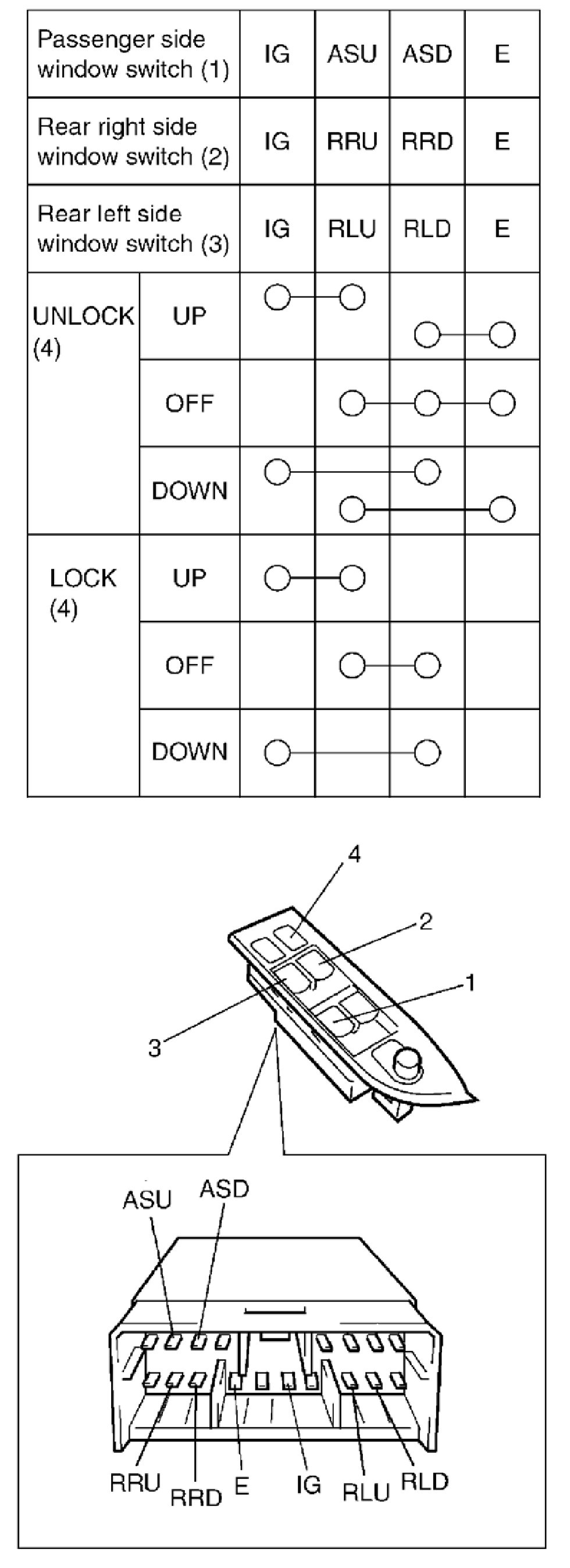 | Passenger side window switch (1) | | IG | ASU | ASD | E |
|---|---|---|---|---|---|
| Rear right side window switch (2) | | IG | RRU | RRD | E |
| Rear left side window switch (3) | | IG | RLU | RLD | E |
| UNLOCK (4) | UP | | | | |
| | OFF | | | | |
| | DOWN | | | | |
| LOCK (4) | UP | | | | |
| | OFF | | | | |
| | DOWN | | | | |

4
2
1
3

ASU
ASD
RRU
RRD
E
IG
RLU
RLD