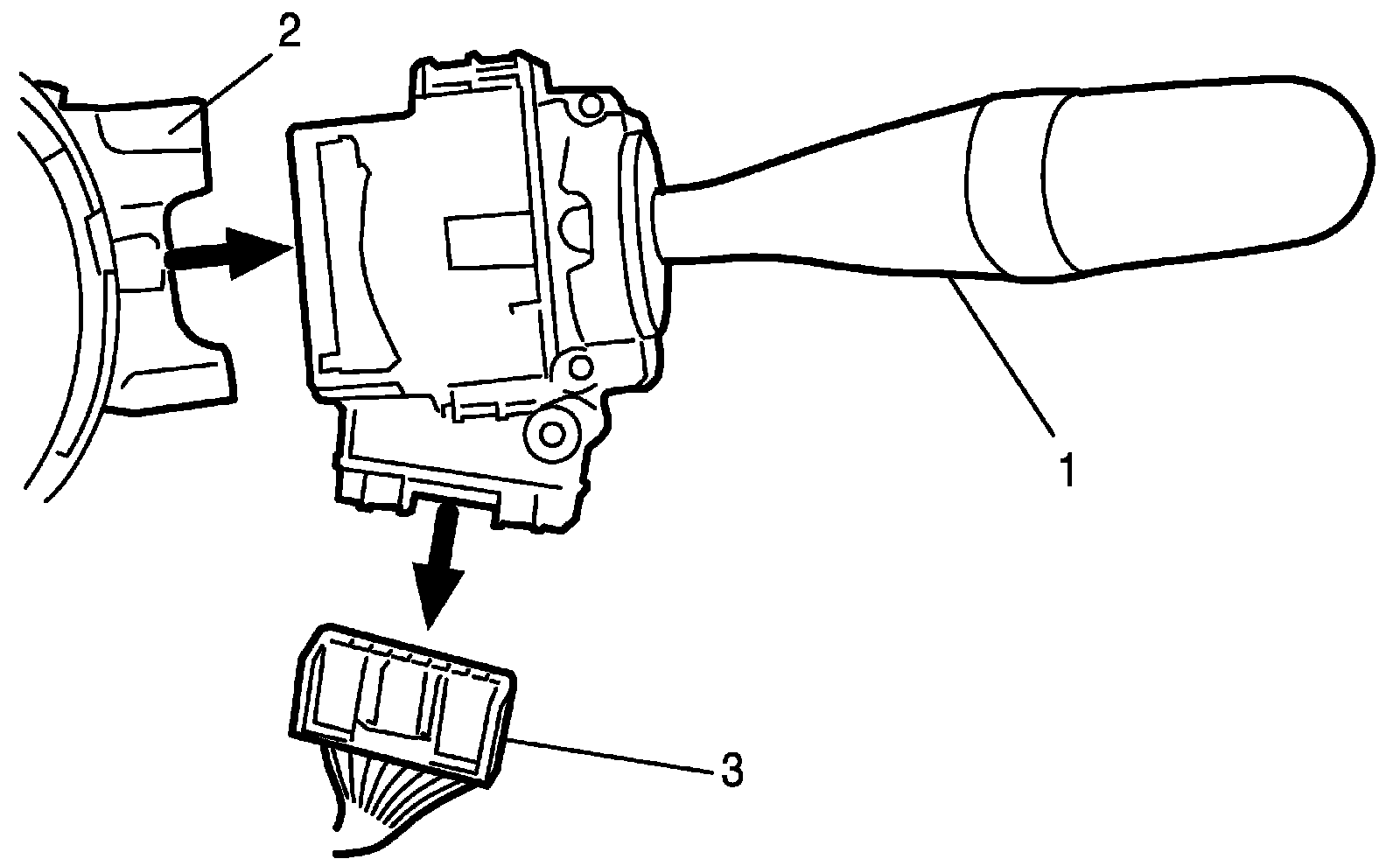 2

1

3