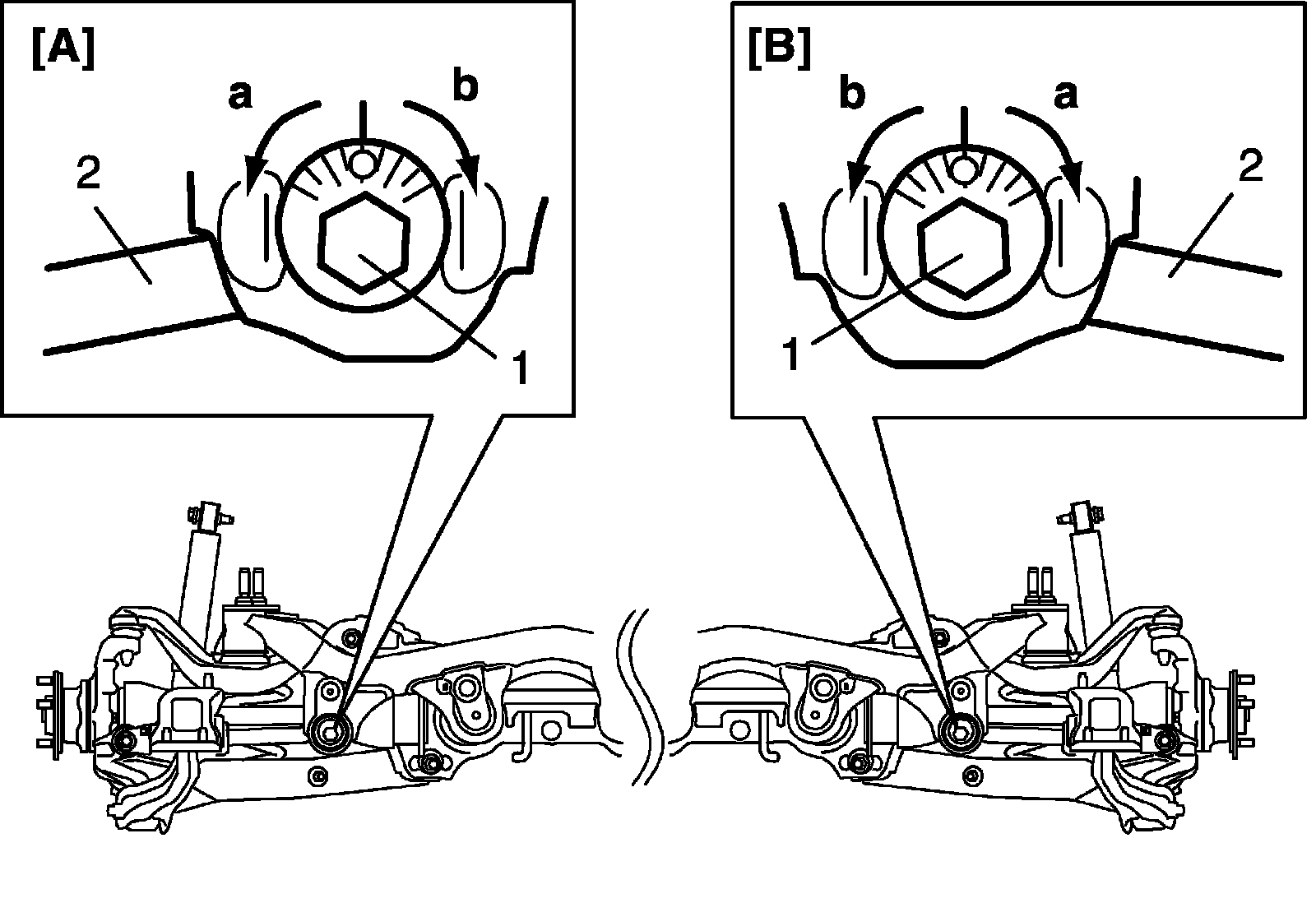 [A]
a
b
2
1

[B]
b
a
2
1