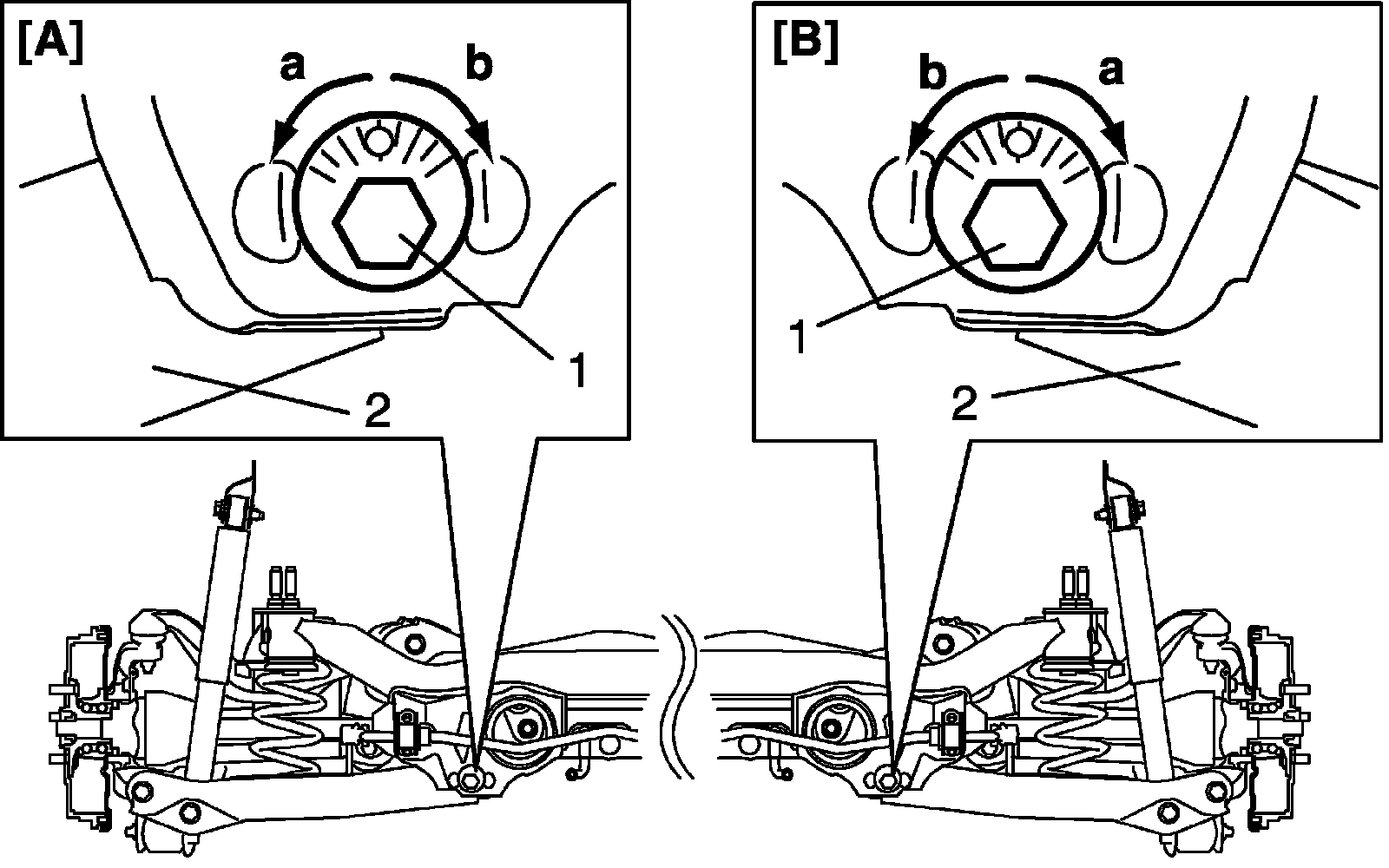 [A]
a
b
1
2

[B]
b
a
1
2