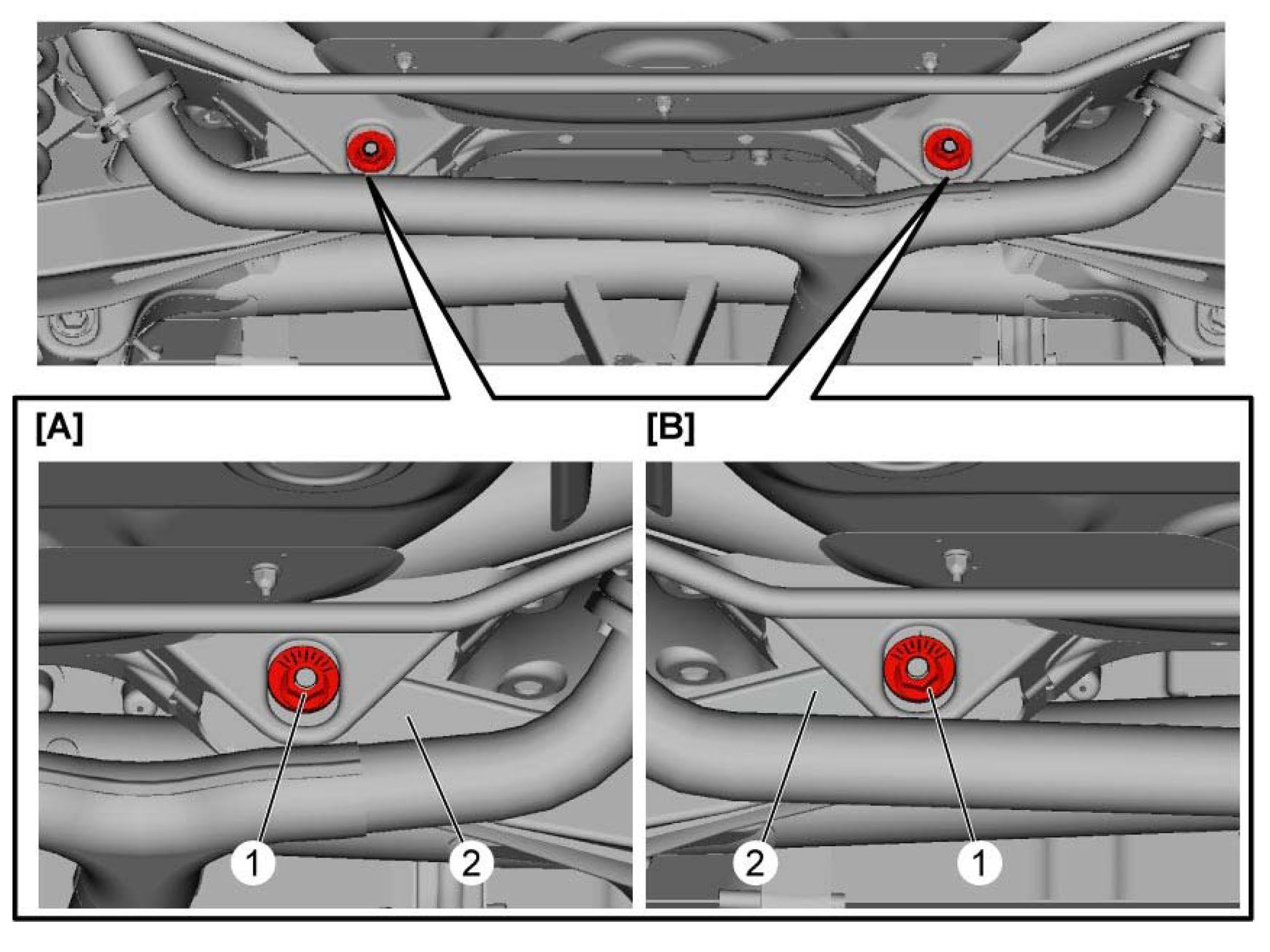 [A]

1

2

[B]

2

1