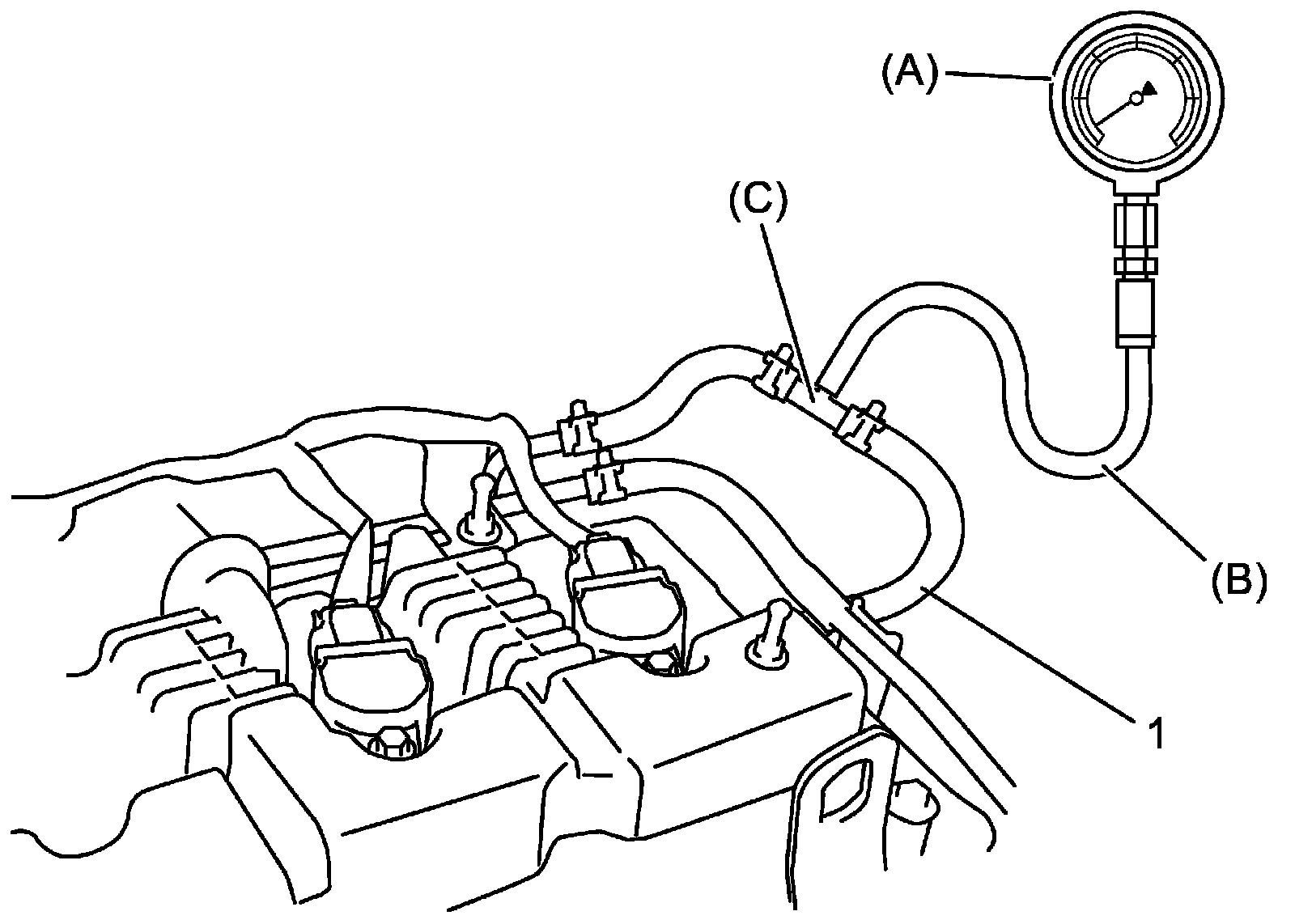 (A)
(C)
(B)
1