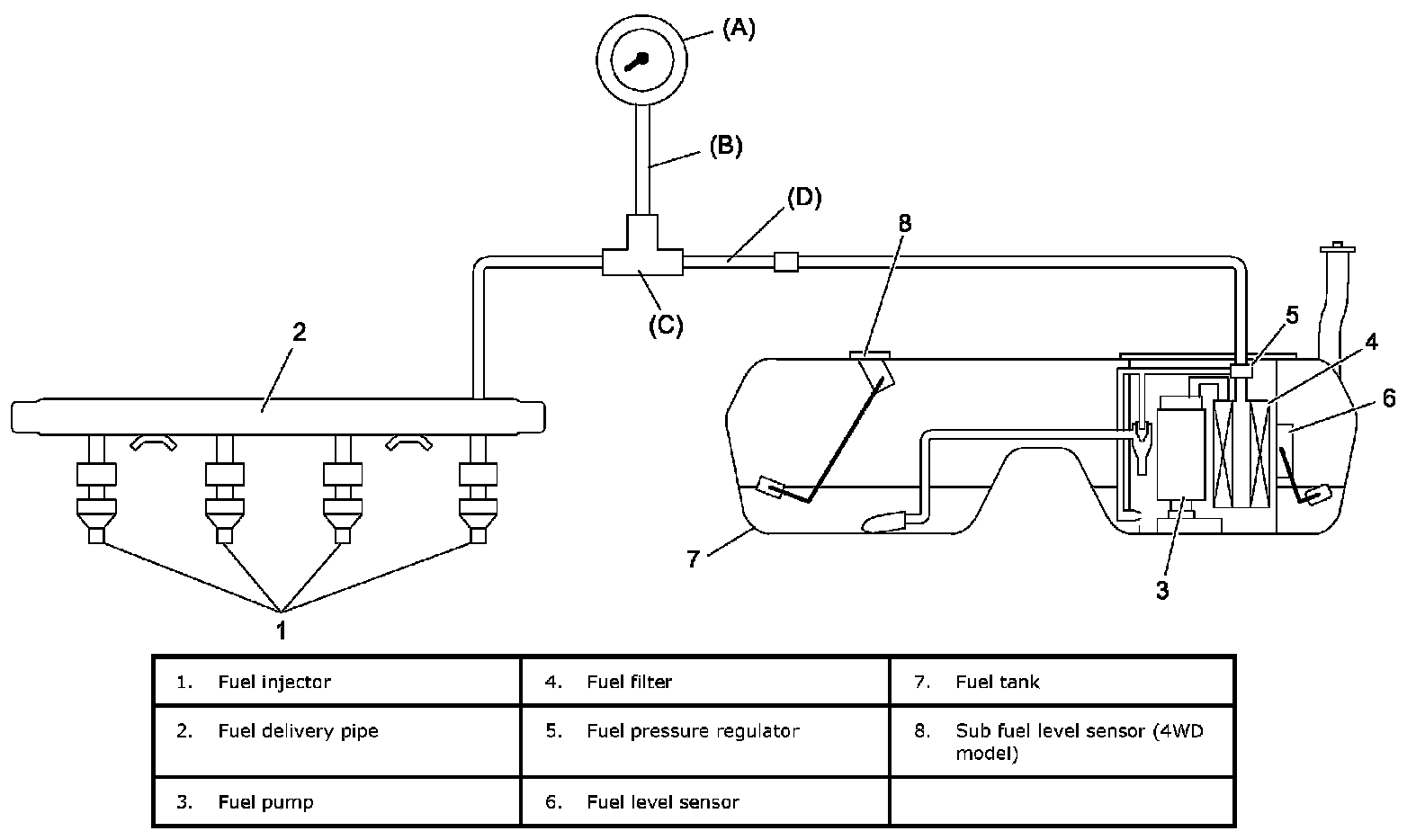 (A)

(B)

(D)

8

(C)

2

5

4

6

7

3

1

| 1. Fuel injector | 4. Fuel filter | 7. Fuel tank |
|---|---|---|
| 2. Fuel delivery pipe | 5. Fuel pressure regulator | 8. Sub fuel level sensor (4WD model) |
| 3. Fuel pump | 6. Fuel level sensor | |