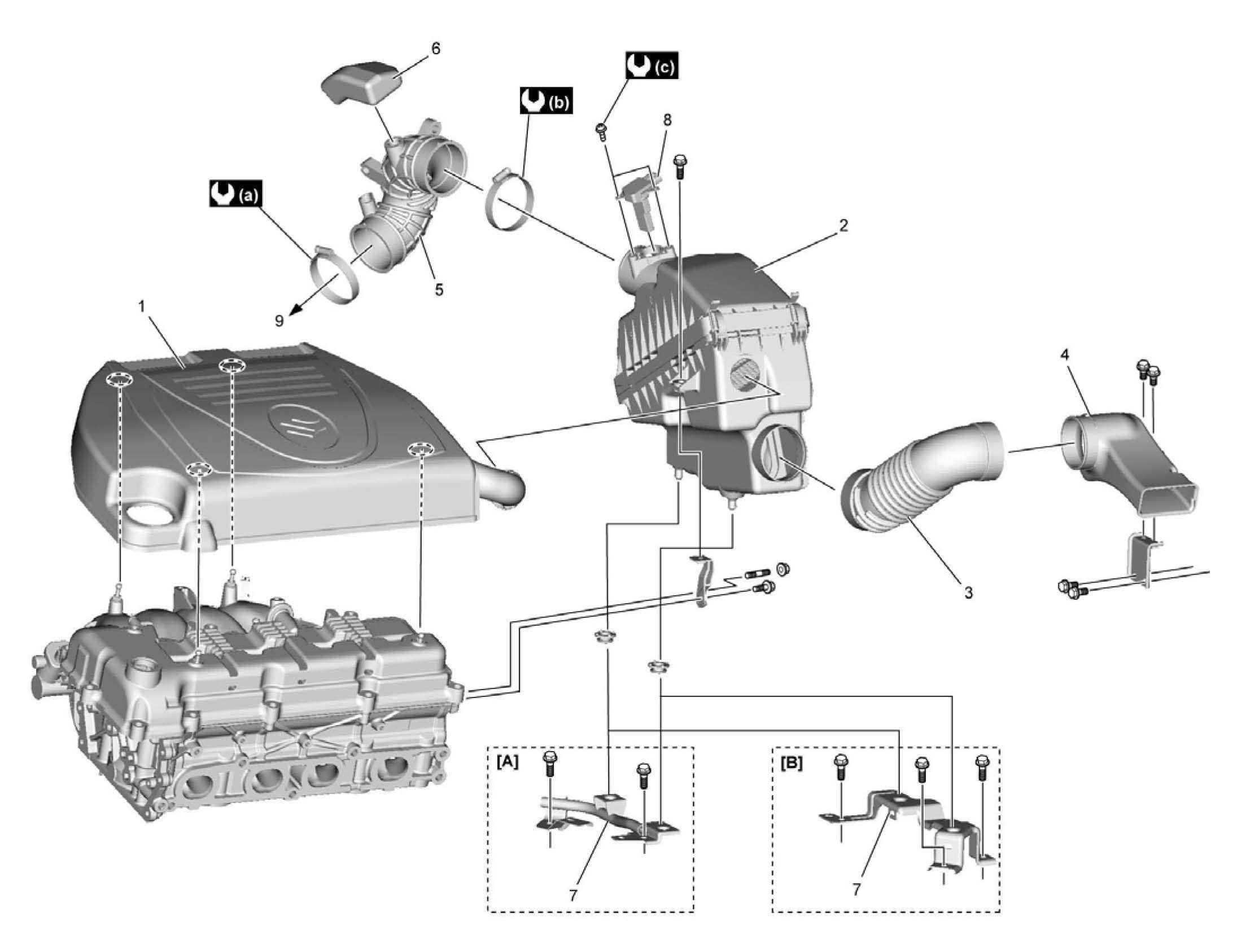 6
(c)
(b)
8
(a)
2
5
9
1
4
3
[A]
7
[B]
7