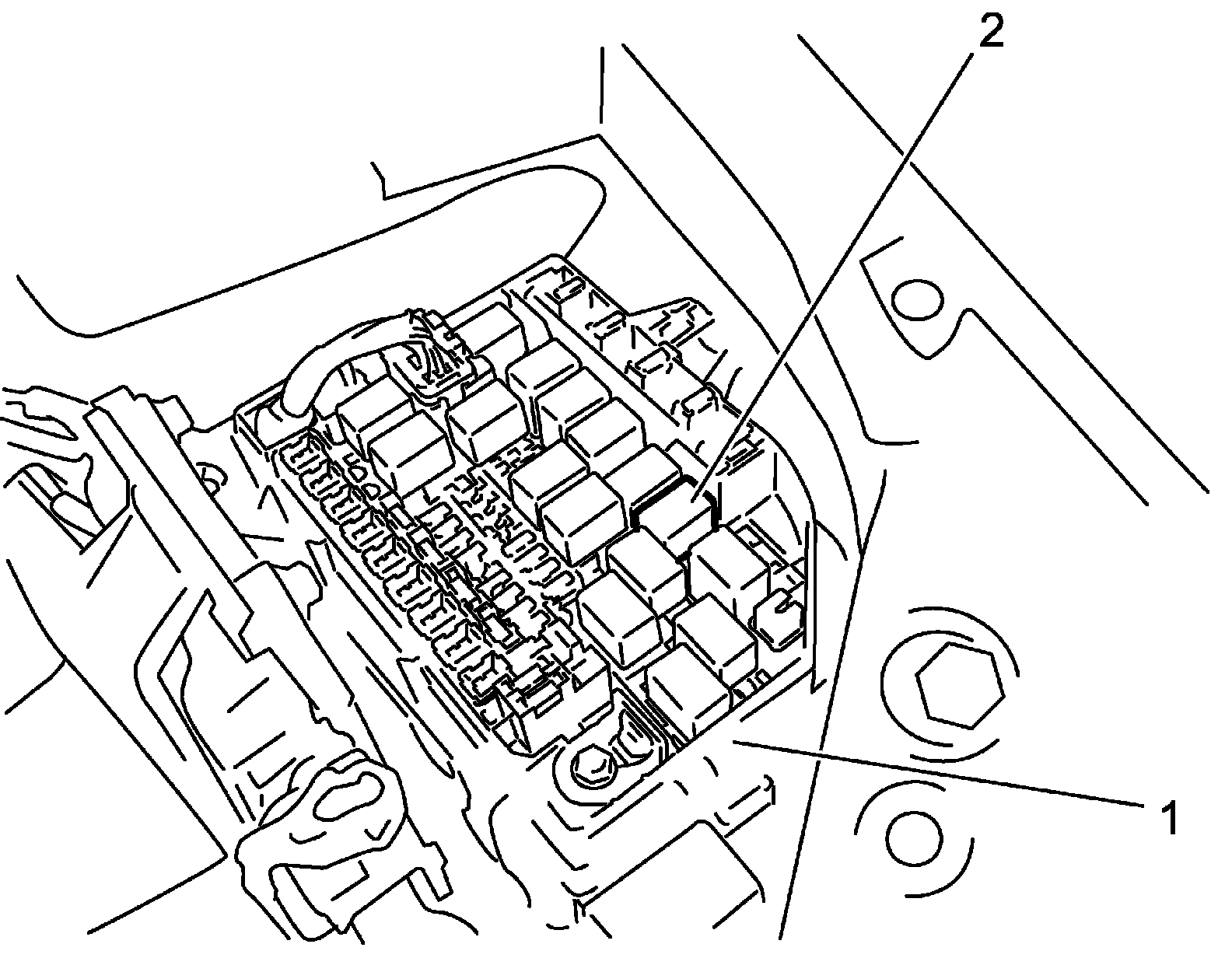 2

1