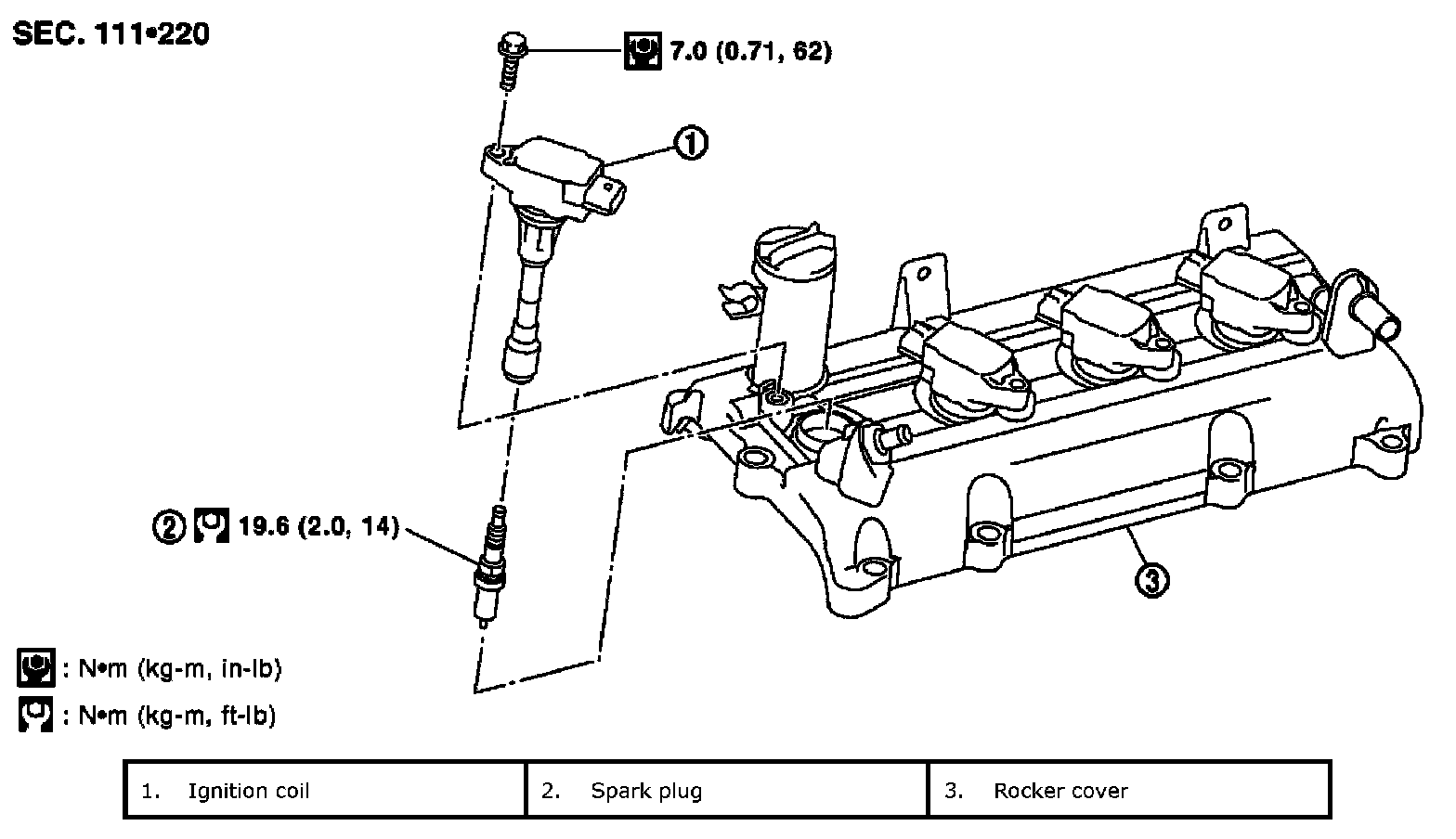 SEC. 111•220

7.0 (0.71, 62)

1

2 19.6 (2.0, 14)

3

: N•m (kg-m, in-lb)
: N•m (kg-m, ft-lb)

| 1. Ignition coil | 2. Spark plug | 3. Rocker cover |
|---|---|---|