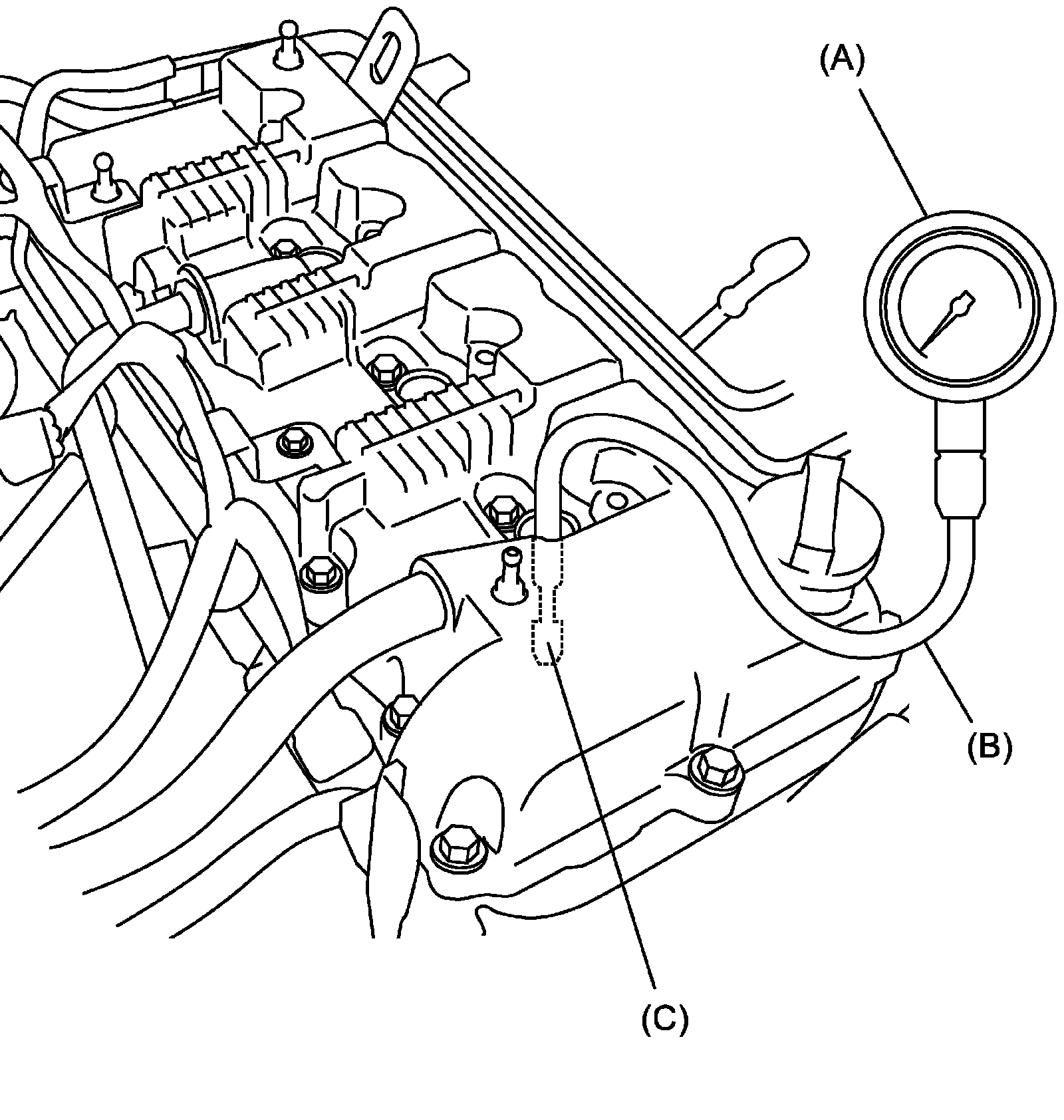 (A)

(B)

(C)