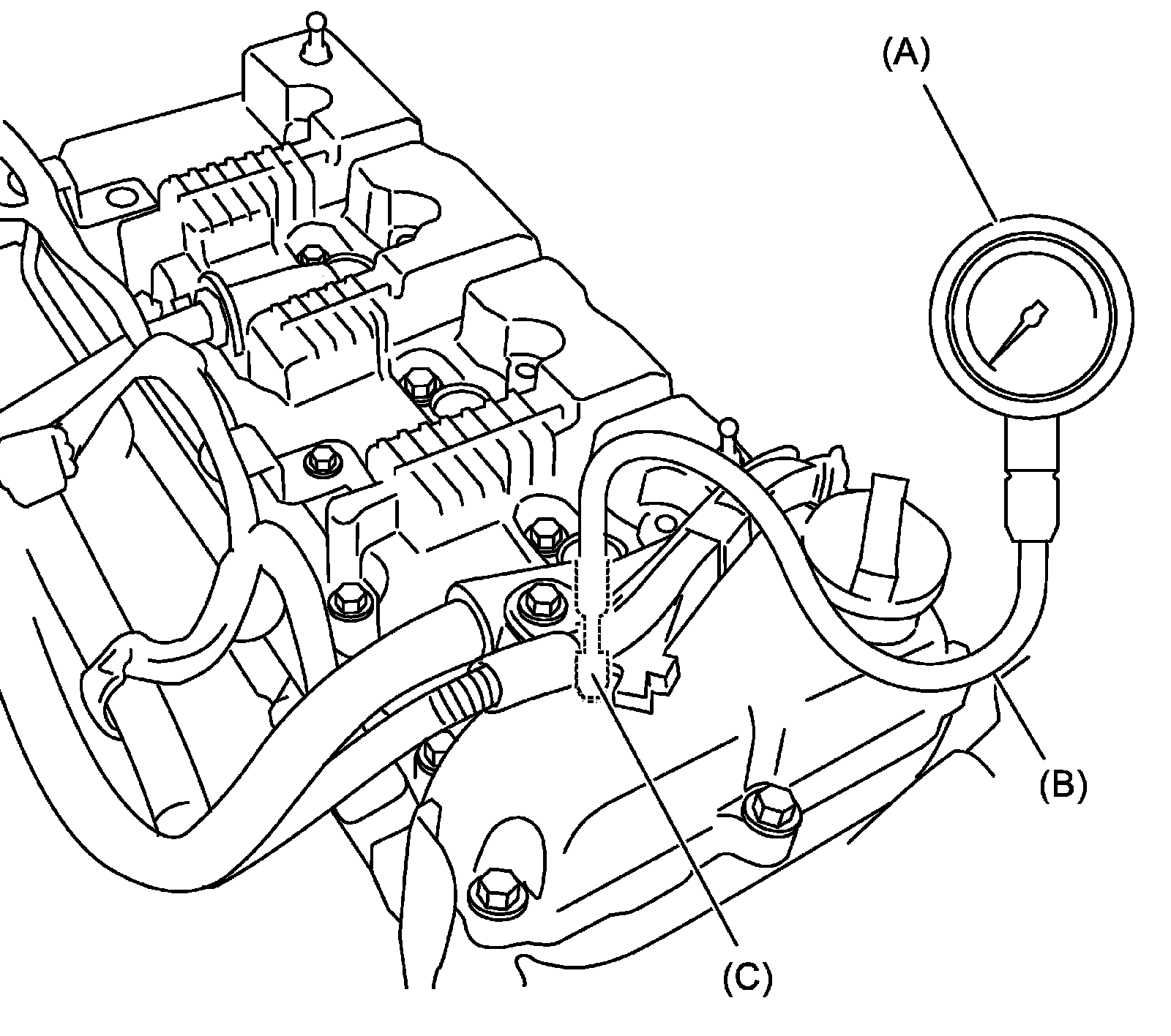 (A)

(B)

(C)