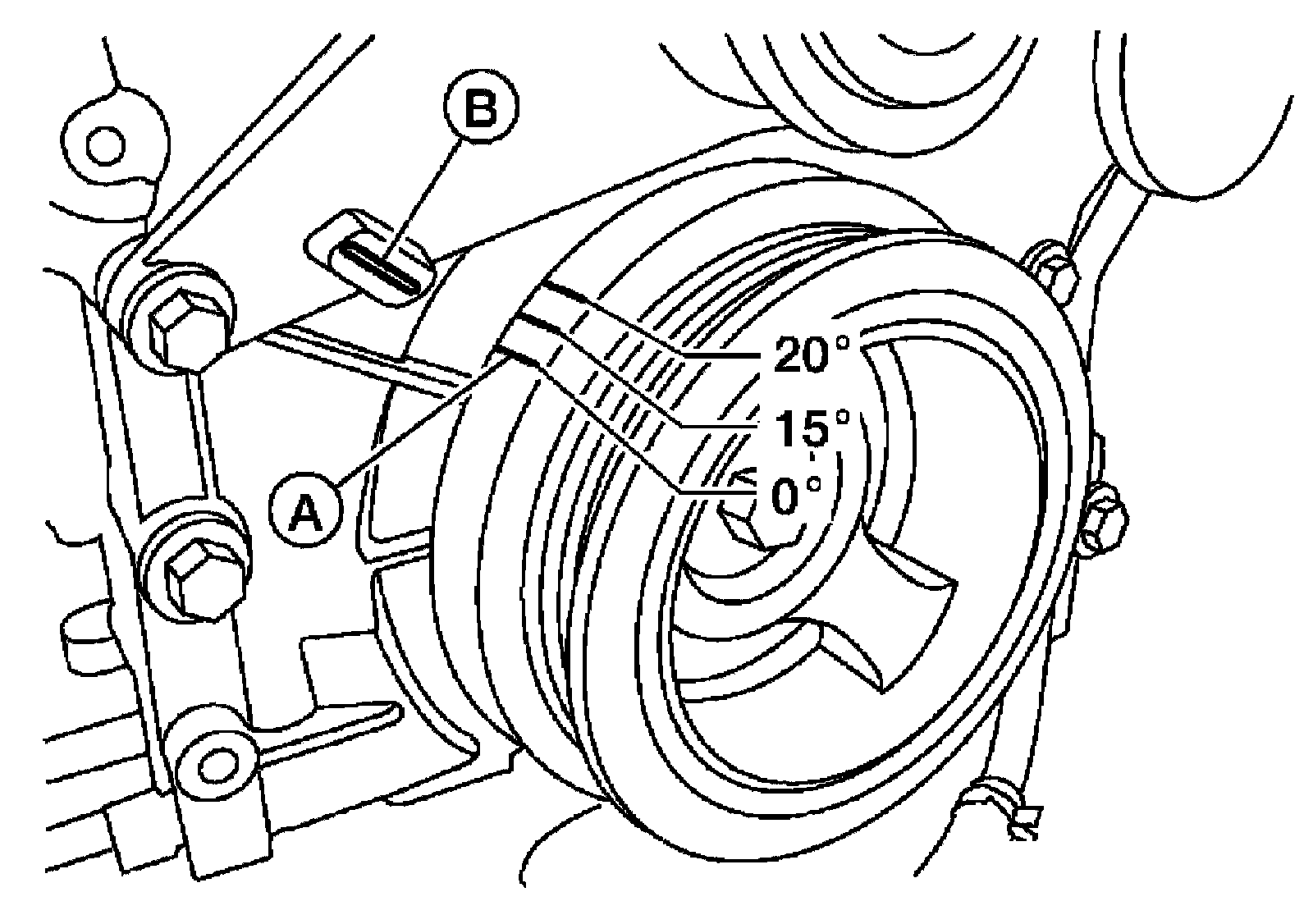 B
20°
15°
0°
A