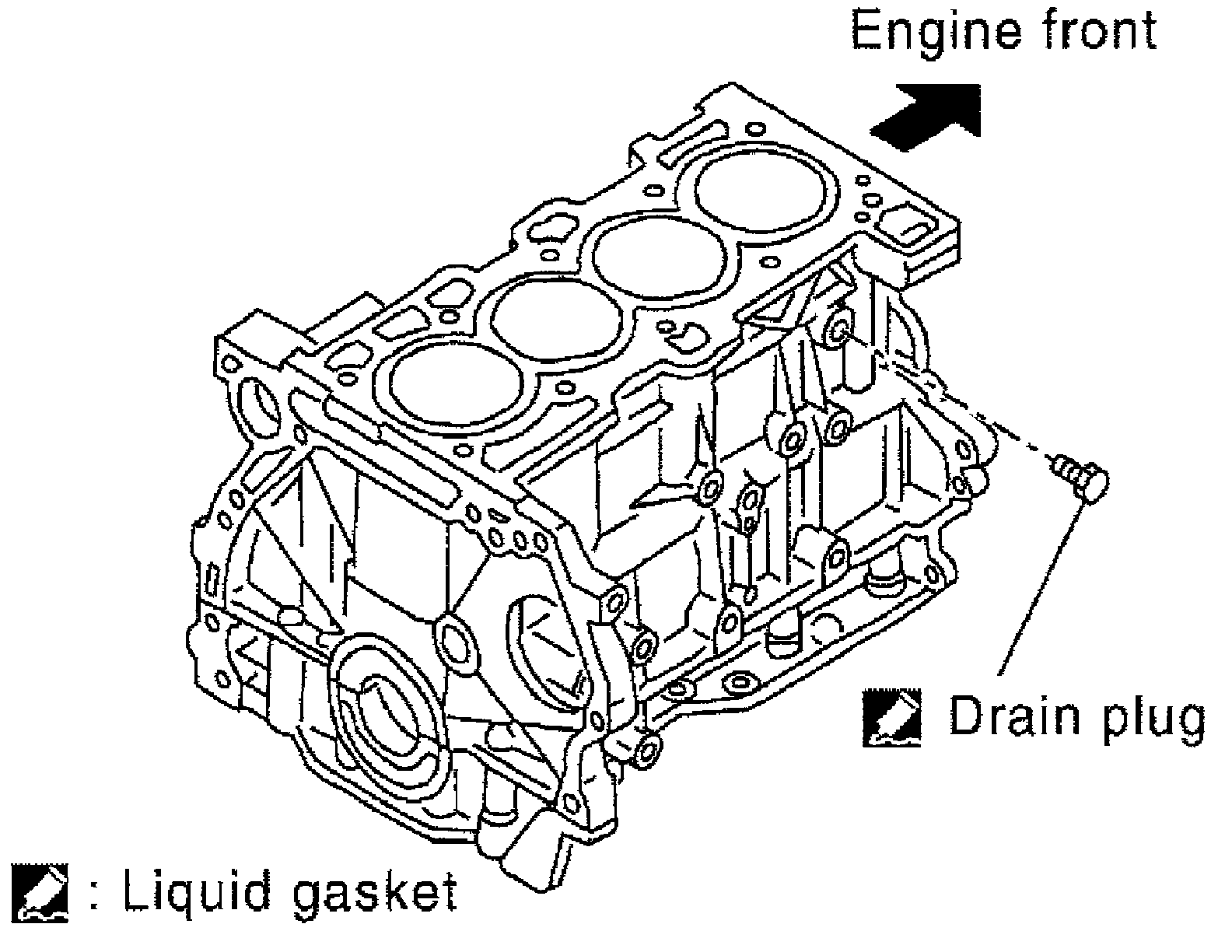 Engine front

Drain plug

: Liquid gasket