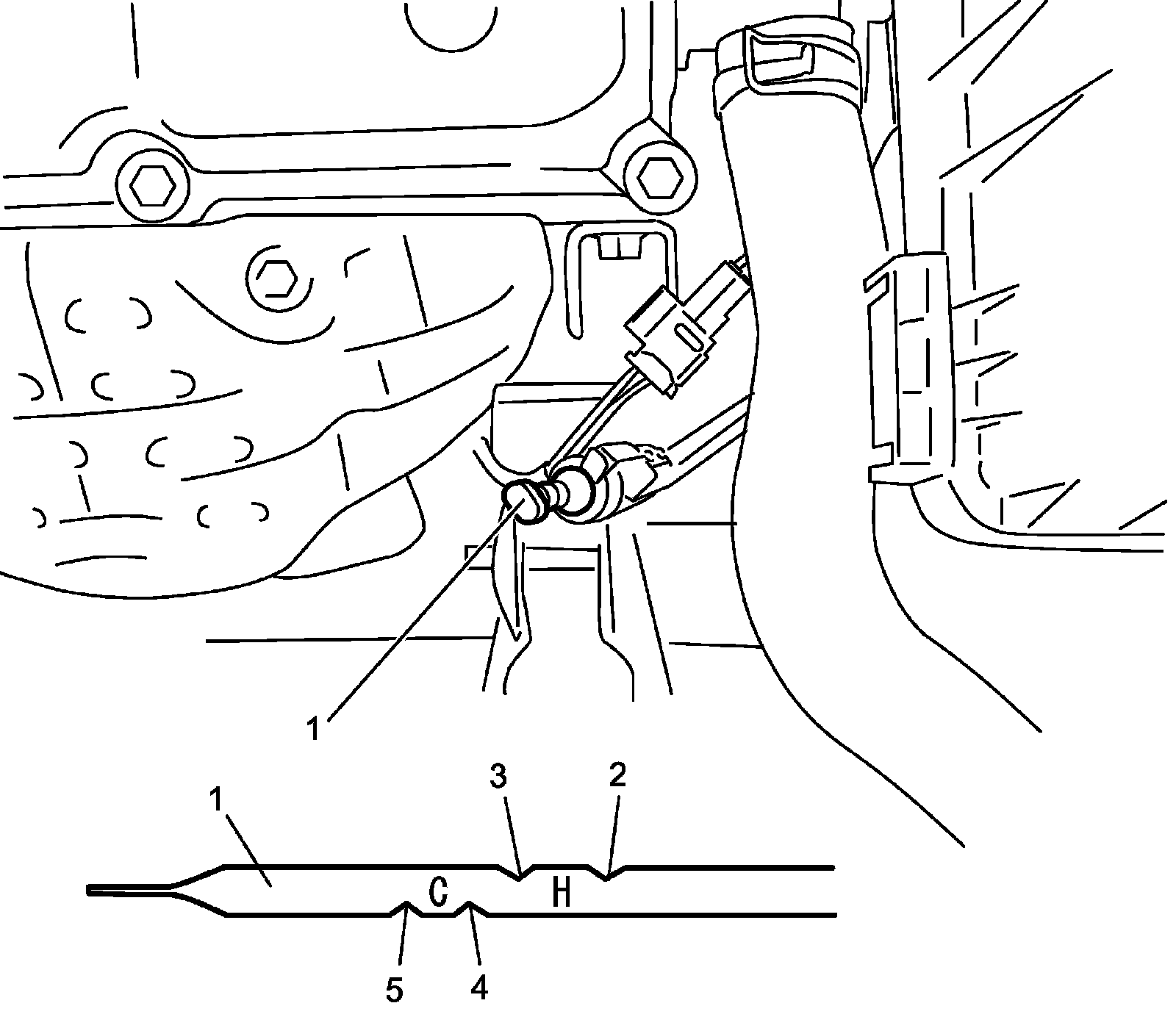 1

1

3

2

C

H

5

4