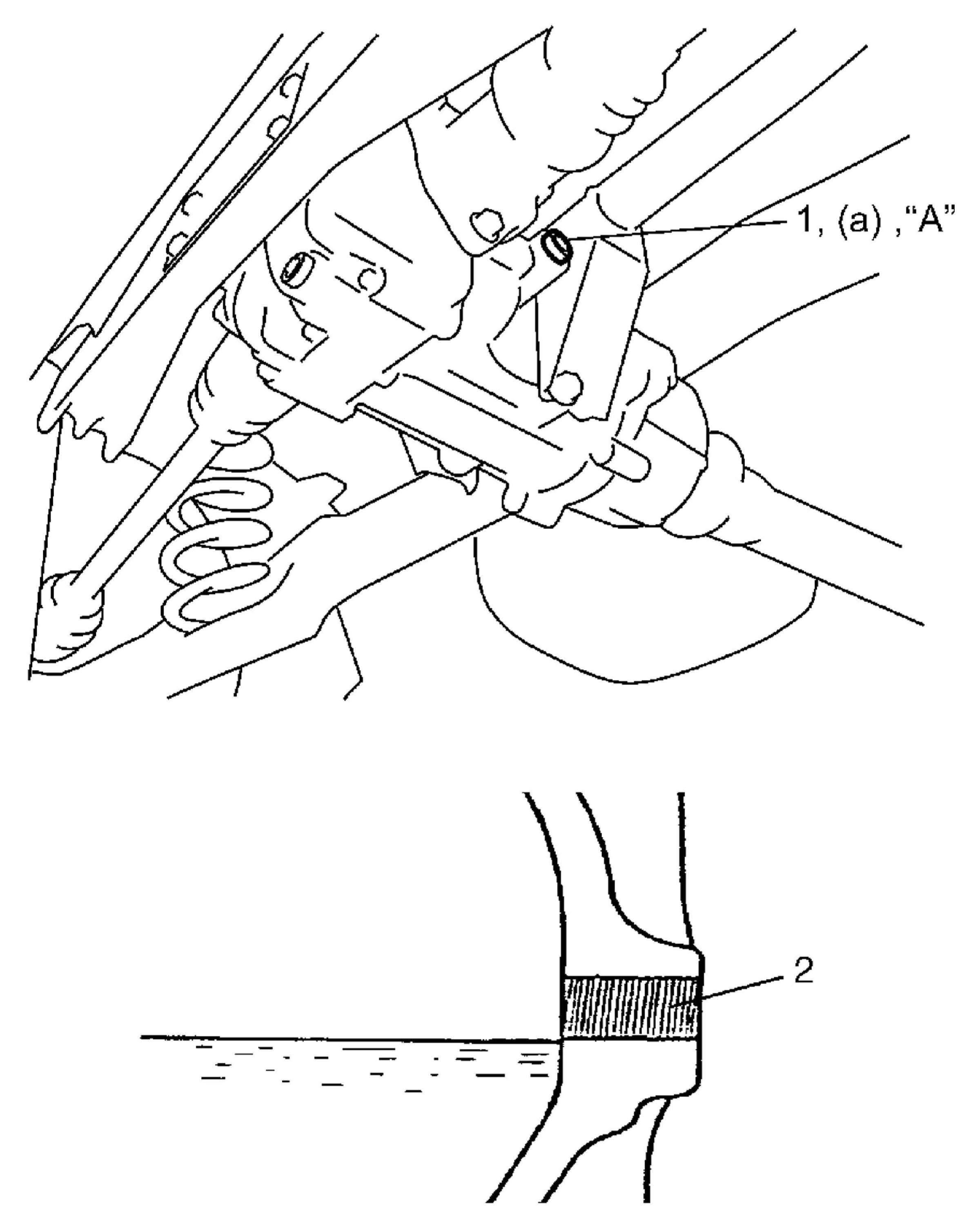 1, (a) ,“A”

2