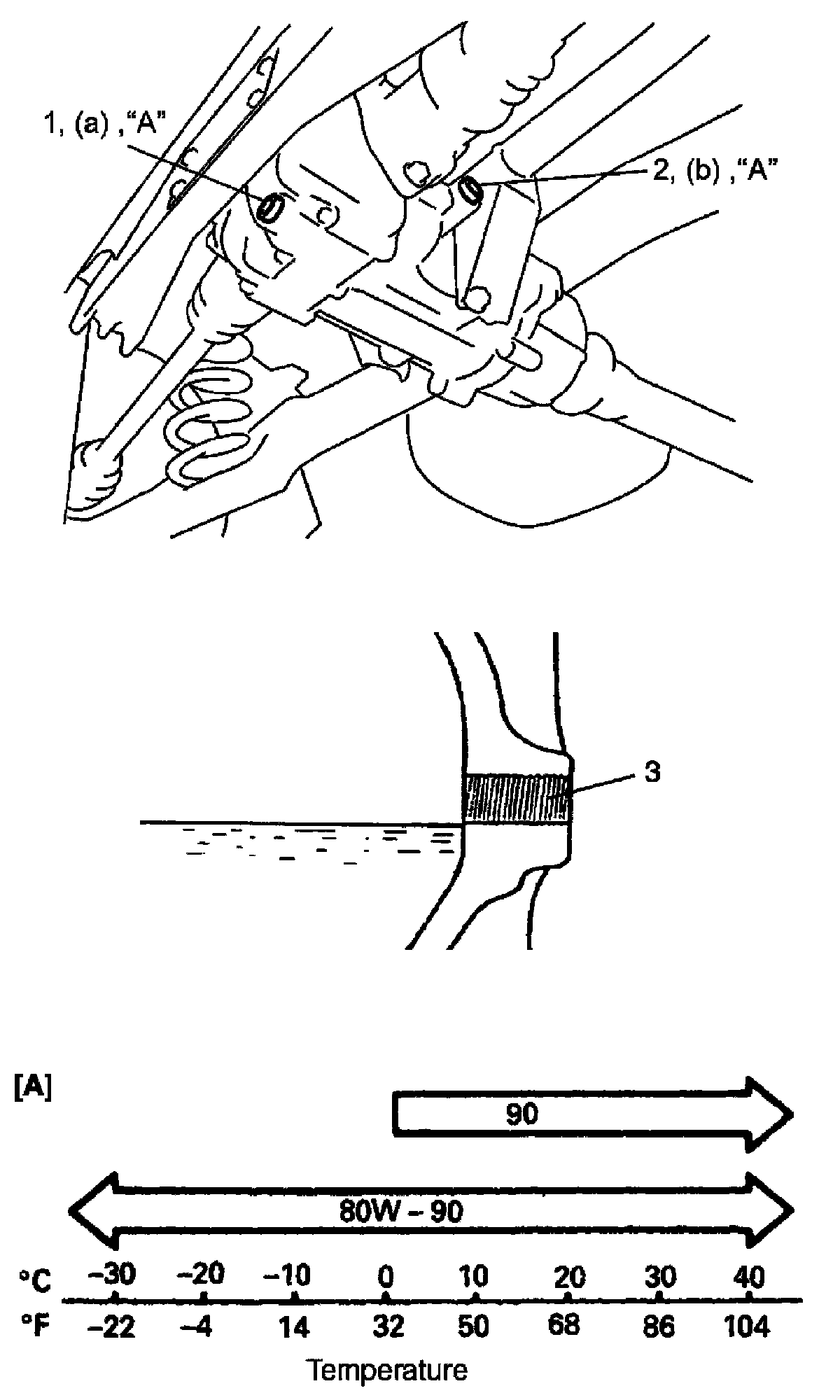 1, (a) ,"A"

2, (b) ,"A"

3

[A]

90

80W – 90

°C –30 –20 –10 0 10 20 30 40

°F –22 –4 14 32 50 68 86 104

Temperature