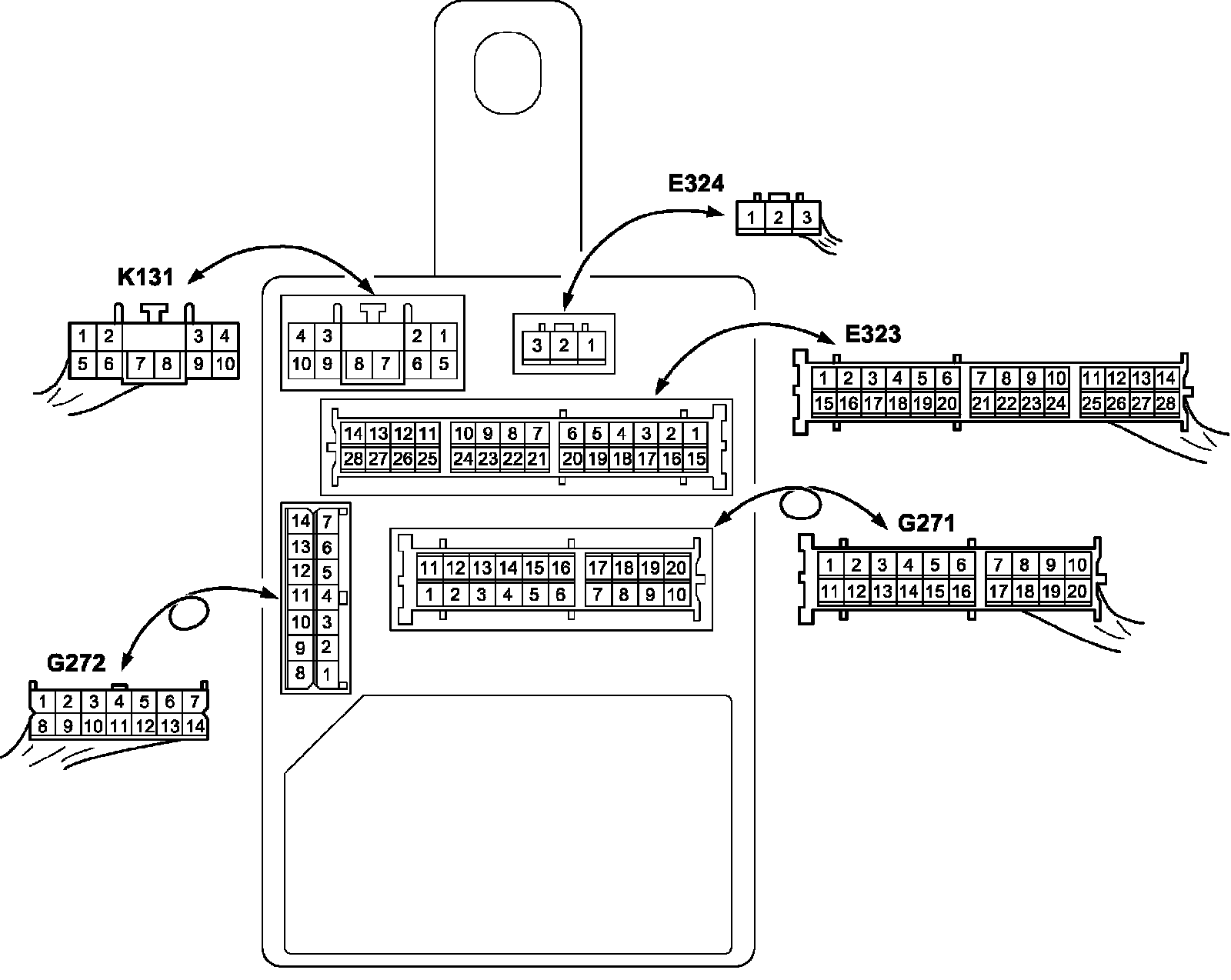 E324

1 2 3

K131

1 2 3 4
5 6 7 8 9 10

4 3 2 1
10 9 8 7 6 5

3 2 1

E323

1 2 3 4 5 6 7 8 9 10 11 12 13 14
15 16 17 18 19 20 21 22 23 24 25 26 27 28

14 13 12 11 10 9 8 7 6 5 4 3 2 1
28 27 26 25 24 23 22 21 20 19 18 17 16 15

14 7
13 6
12 5
11 4
10 3
9 2
8 1

11 12 13 14 15 16 17 18 19 20
1 2 3 4 5 6 7 8 9 10

G271

1 2 3 4 5 6 7 8 9 10
11 12 13 14 15 16 17 18 19 20

G272

1 2 3 4 5 6 7
8 9 10 11 12 13 14