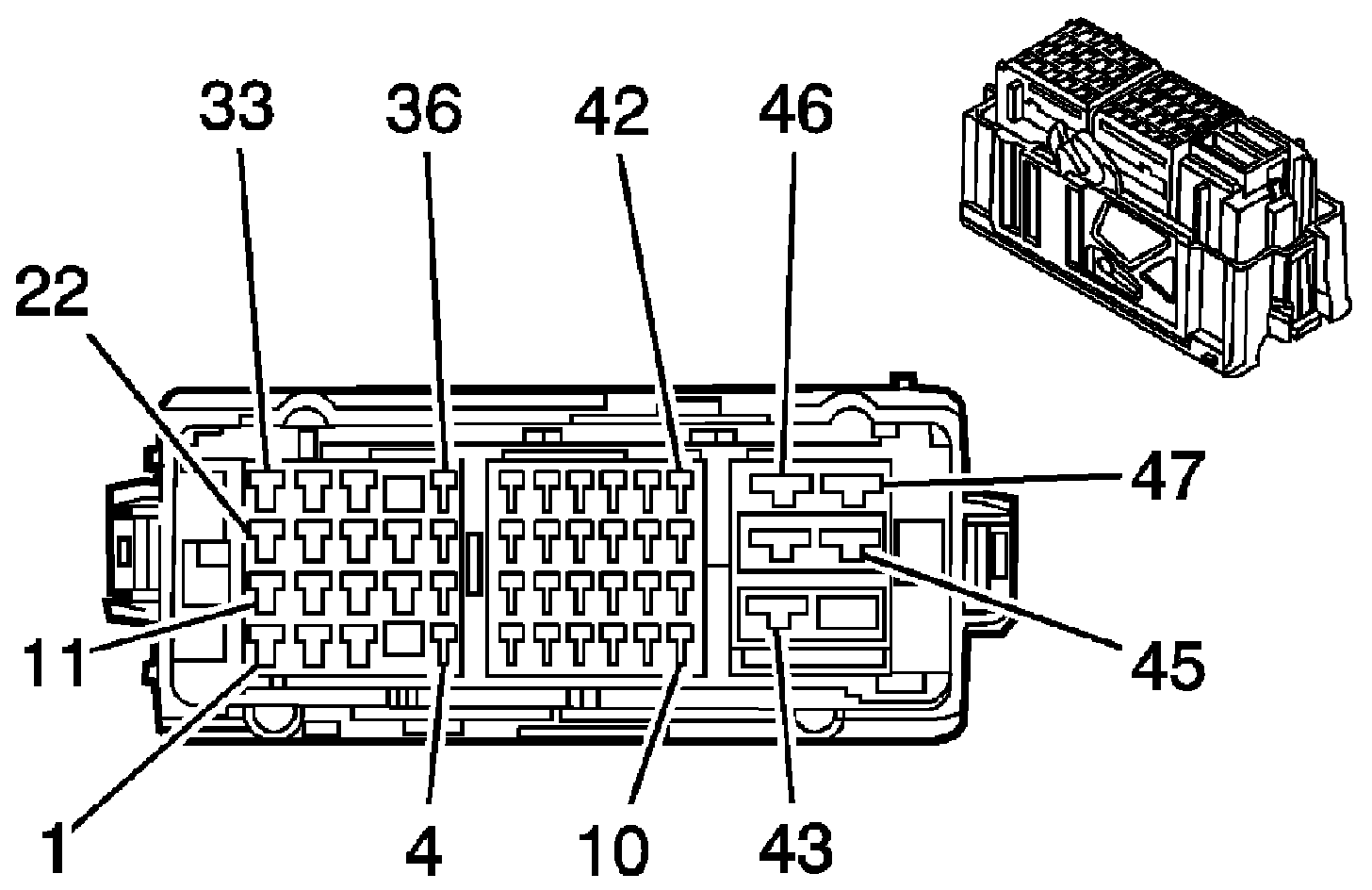 33
36
42
46
22
47
11
45
1
4
10
43