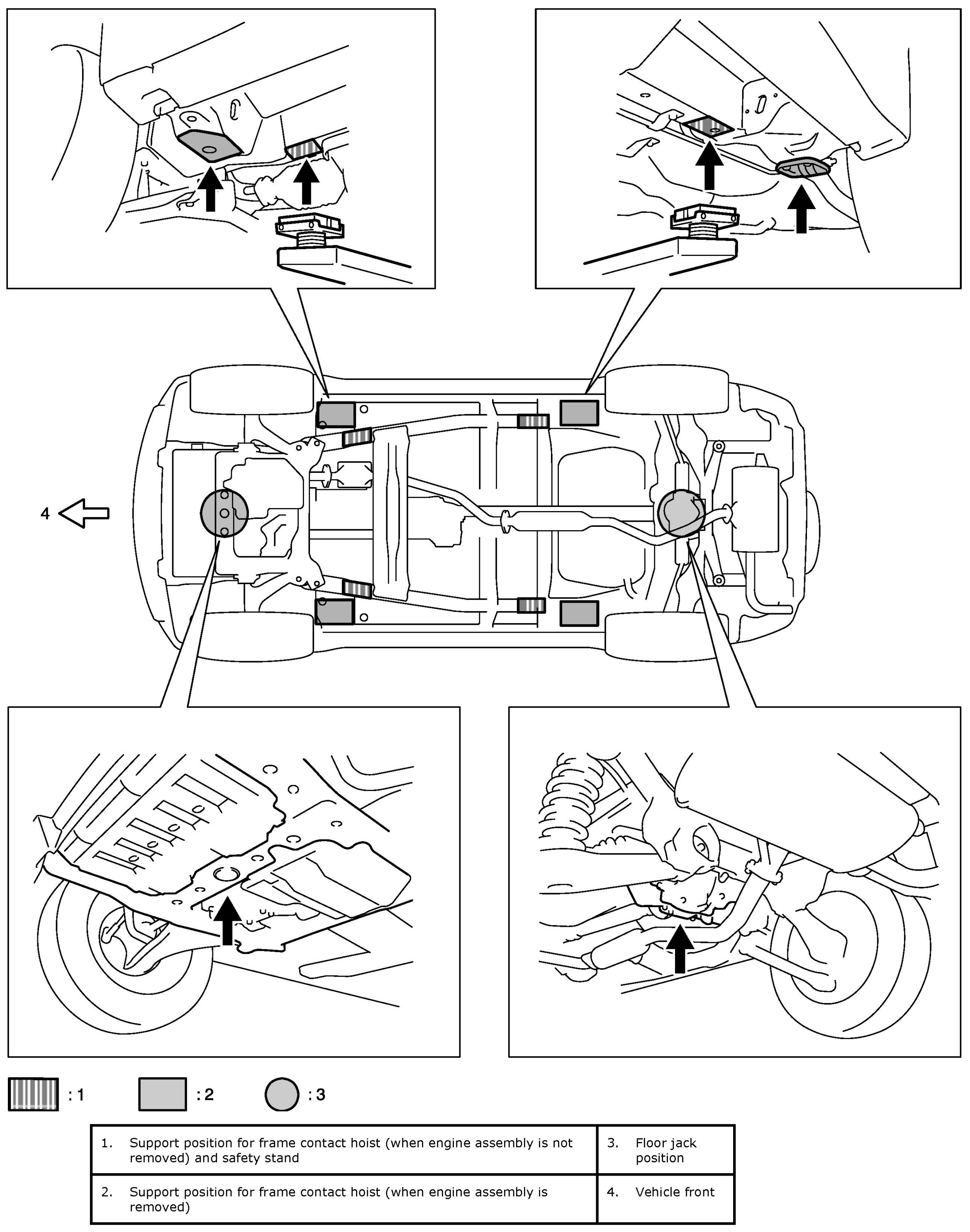 4

: 1 : 2 : 3

| 1. Support position for frame contact hoist (when engine assembly is not removed) and safety stand | 3. Floor jack position |
|---|---|
| 2. Support position for frame contact hoist (when engine assembly is removed) | 4. Vehicle front |