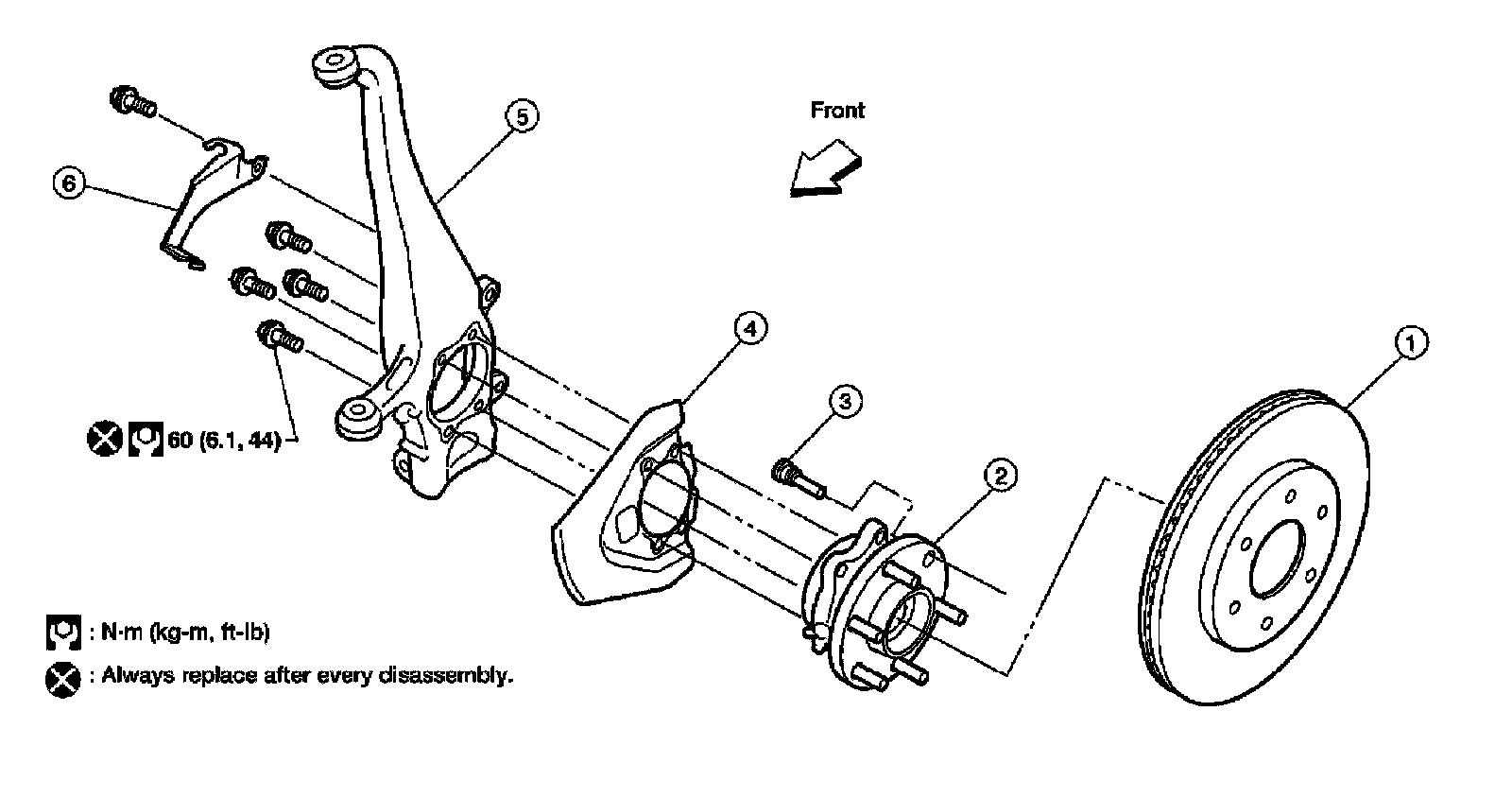 Front

5

6

4

1

3

2

60 (6.1, 44)

: N·m (kg-m, ft-lb)

: Always replace after every disassembly.