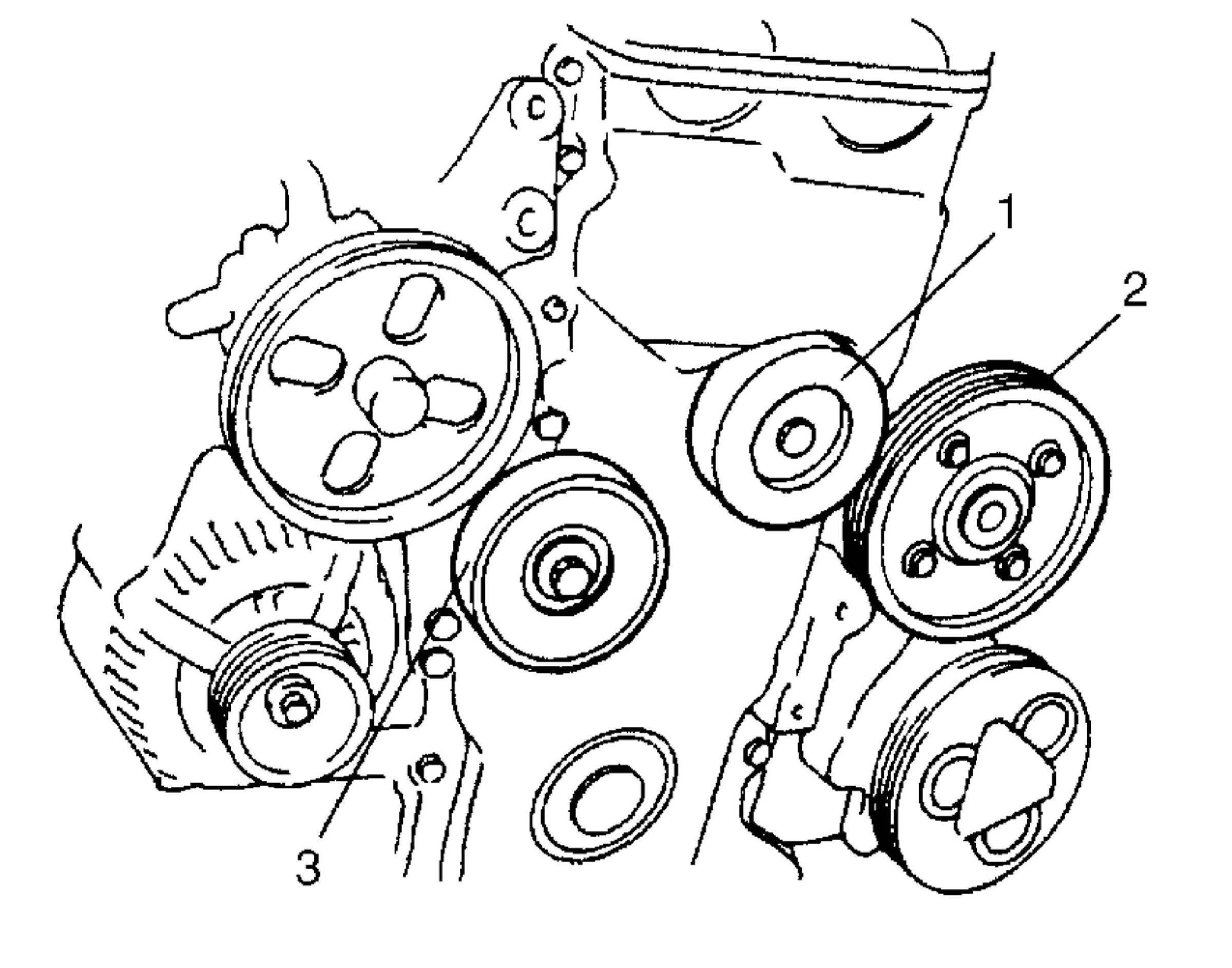 1
2
3