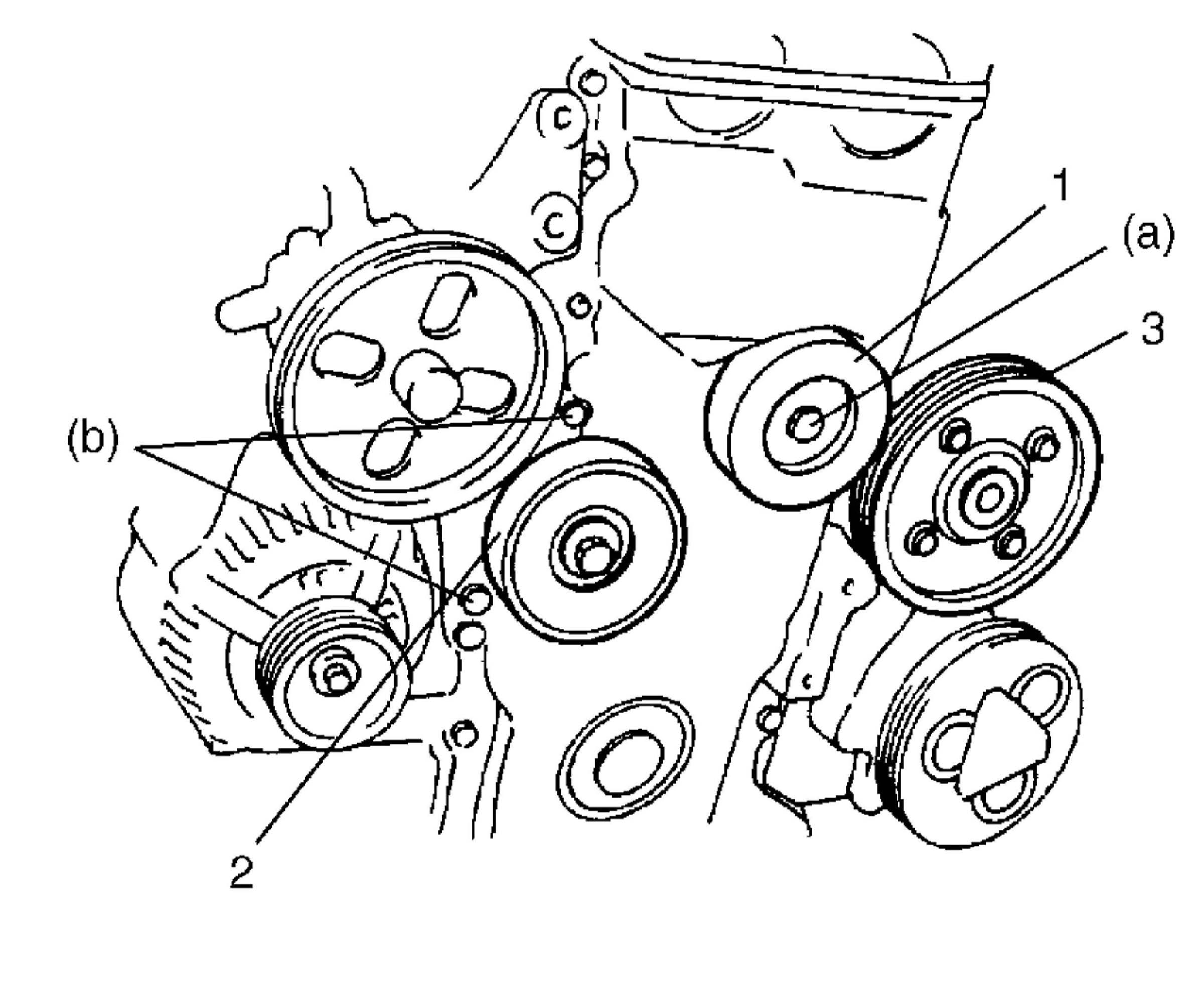 1
(a)
3
(b)
2