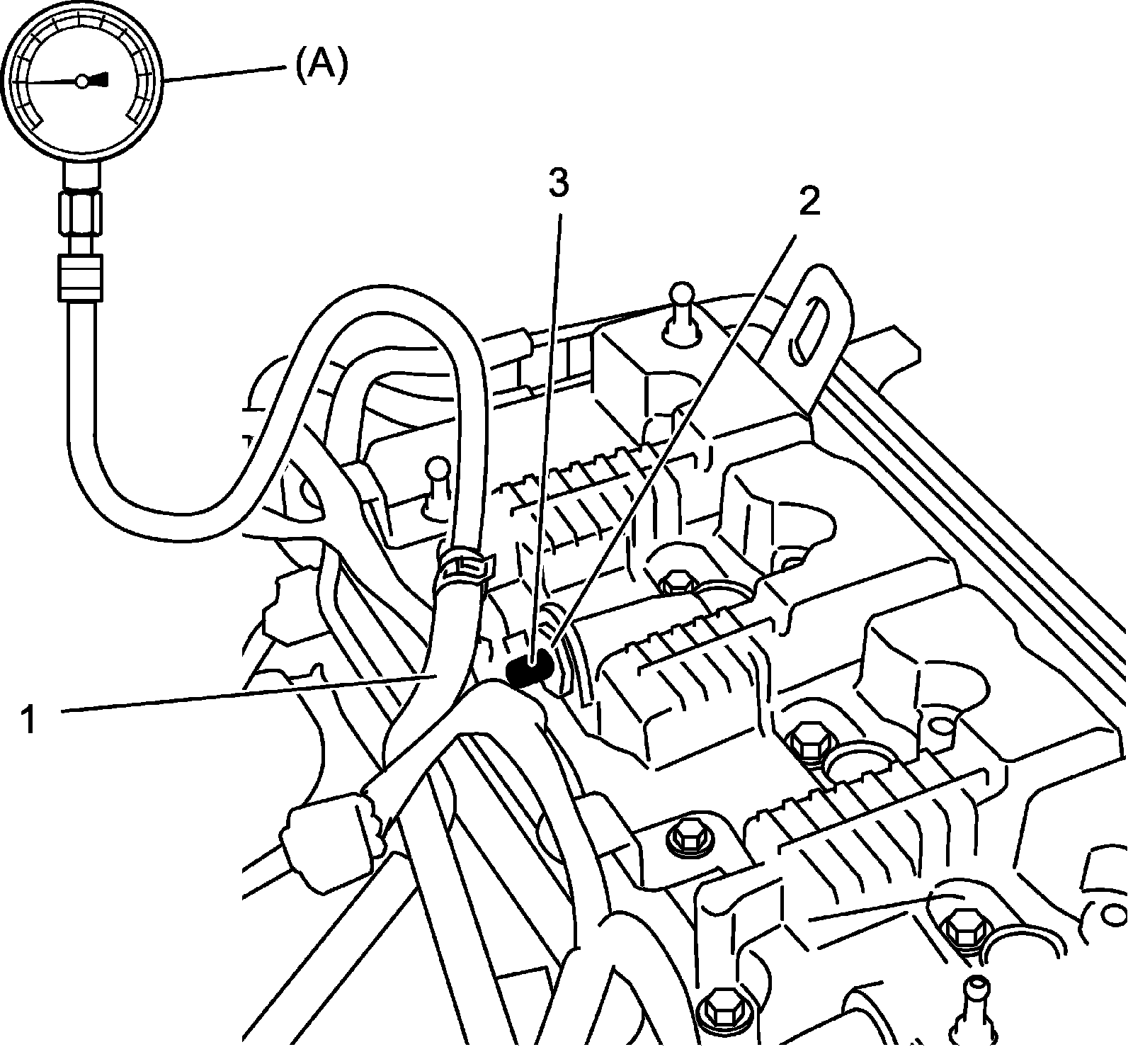 (A)
3
2
1