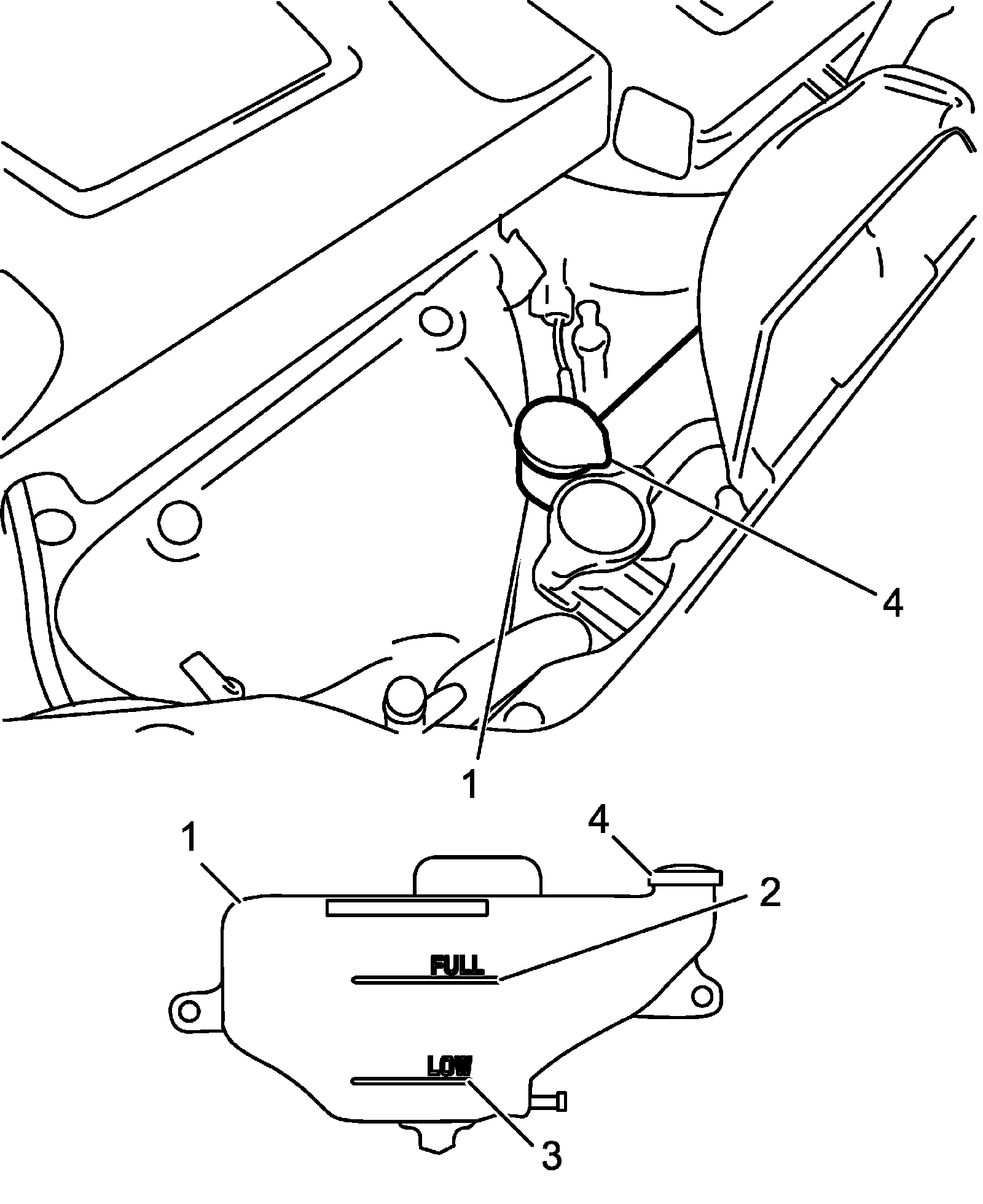 4
1
1
4
2
FULL
LOW
3