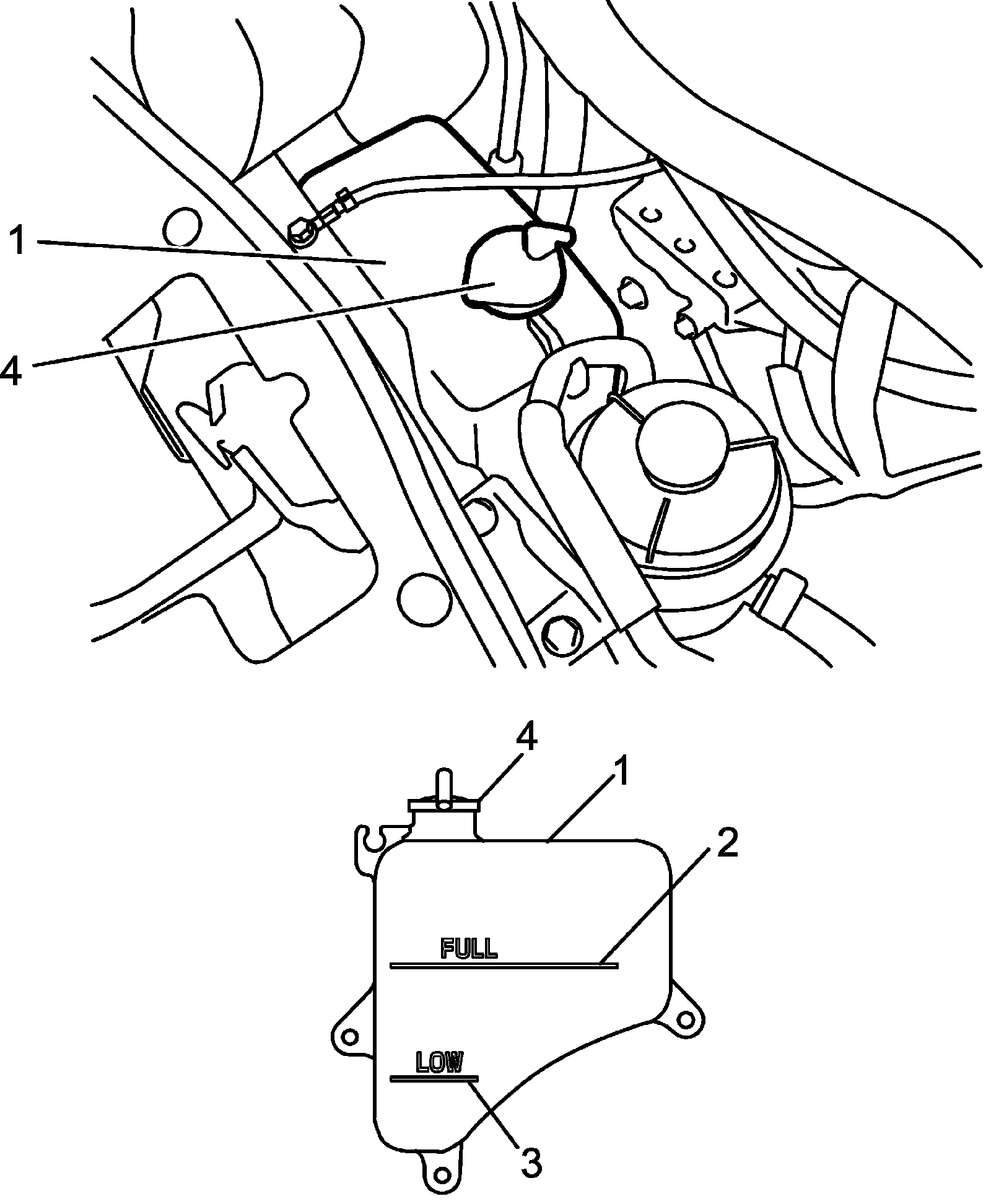 1
4
4
1
2
FULL
LOW
3