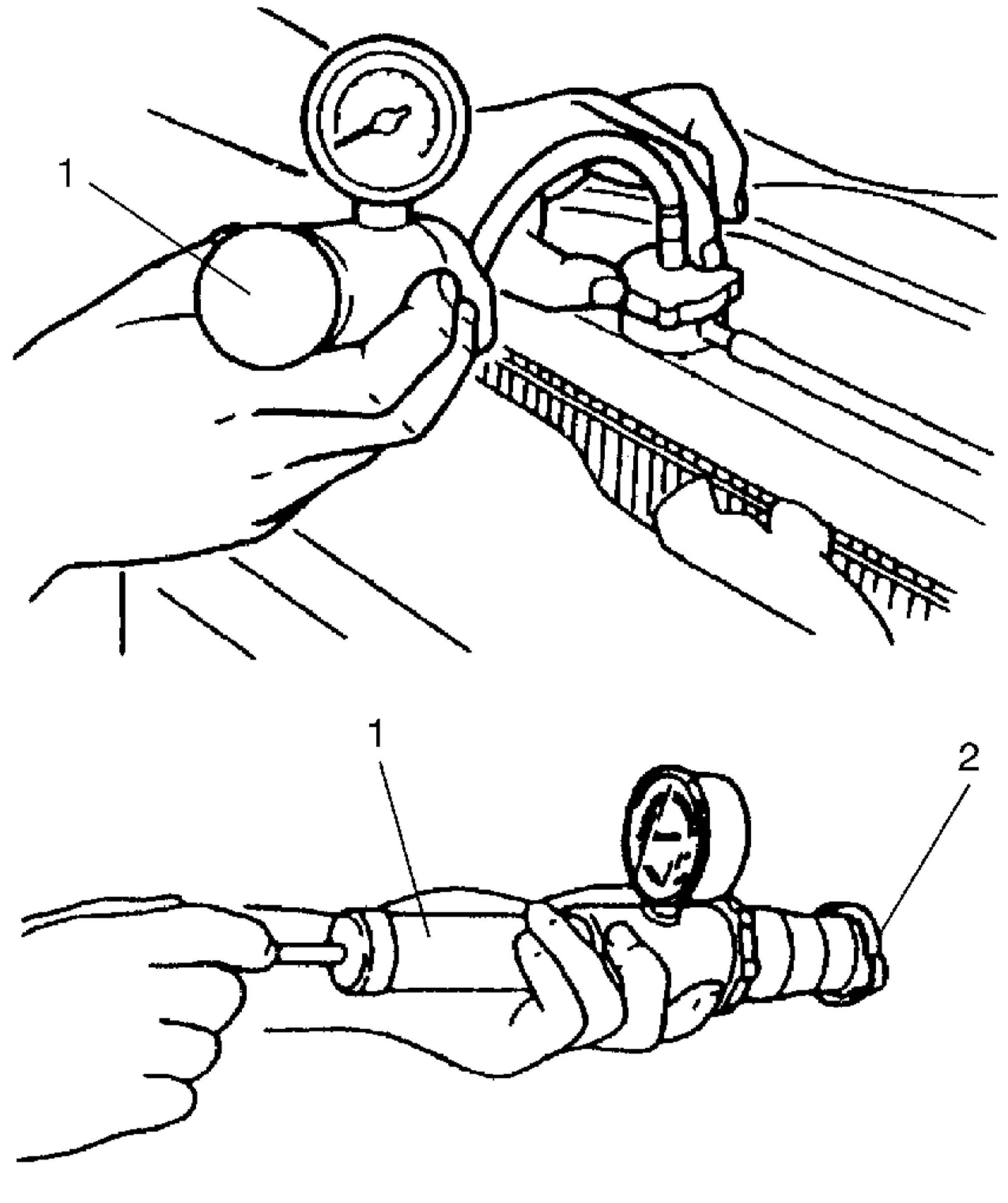 1

1

2