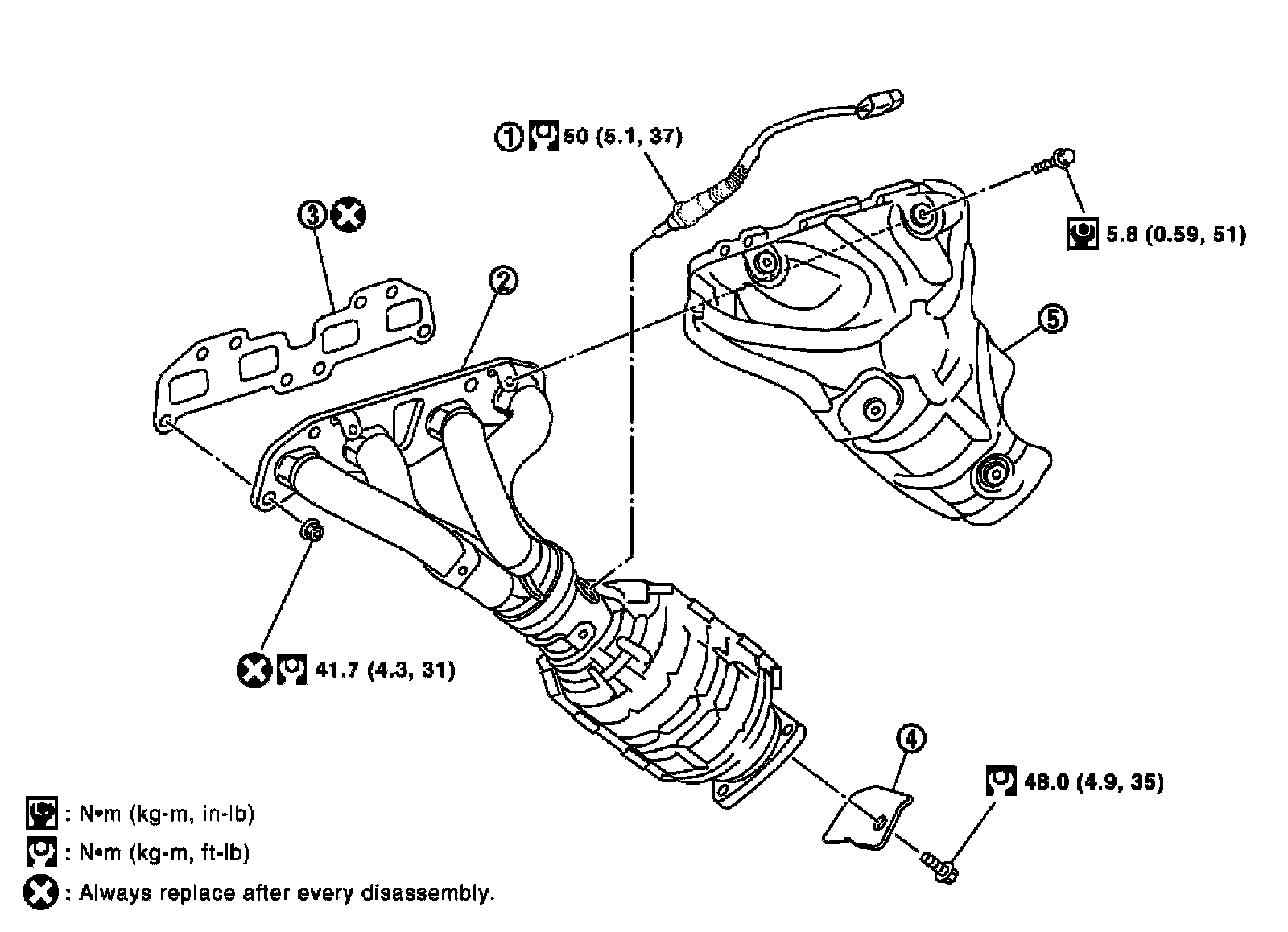 ① 50 (5.1, 37)

③

②

5.8 (0.59, 51)

⑤

41.7 (4.3, 31)

④

48.0 (4.9, 35)

: N•m (kg-m, in-lb)

: N•m (kg-m, ft-lb)

: Always replace after every disassembly.