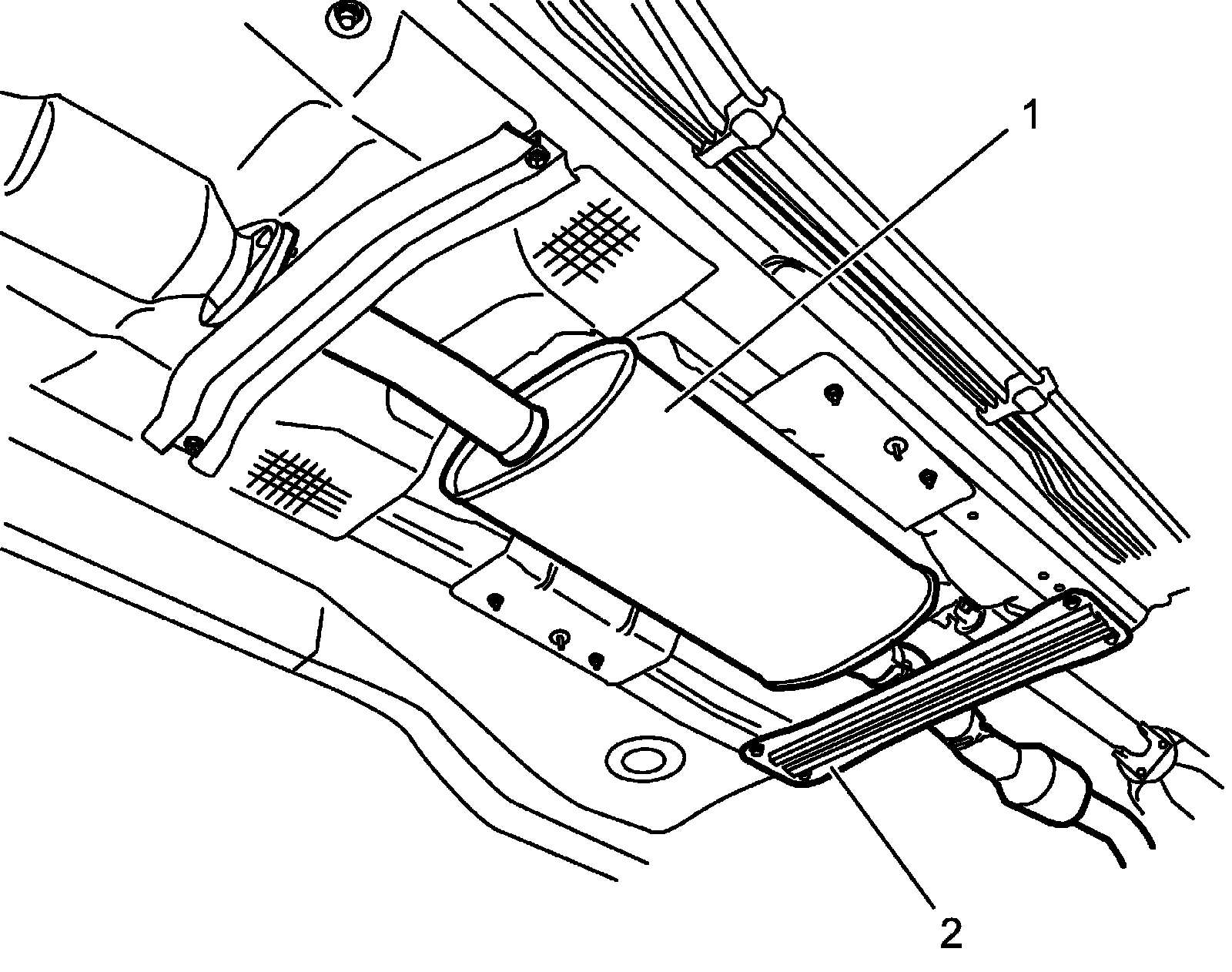 1

2